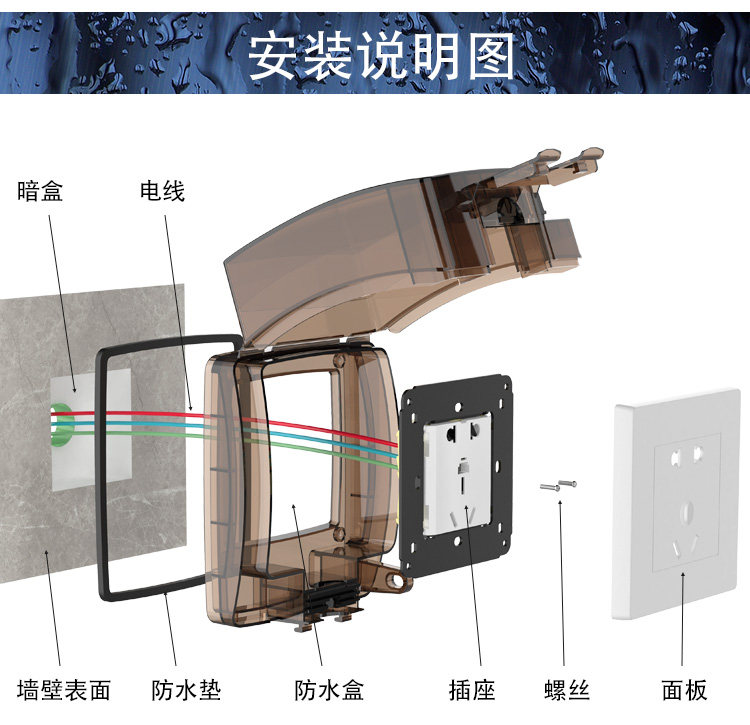 安装说明图

暗盒
电线

墙壁表面
防水垫
防水盒
插座
螺丝
面板