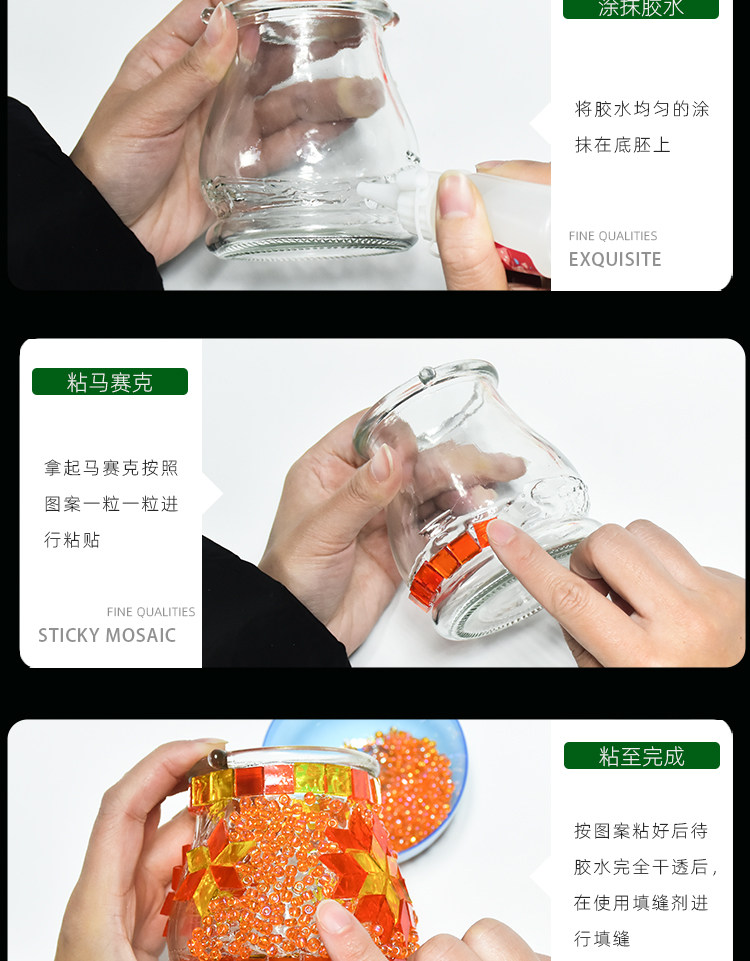 涂抹胶水

将胶水均匀的涂抹在底胚上

FINE QUALITIES
EXQUISITE

粘马赛克

拿起马赛克按照图案一粒一粒进行粘贴

FINE QUALITIES
STICKY MOSAIC

粘至完成

按图案粘好后待胶水完全干透后，在使用填缝剂进行填缝