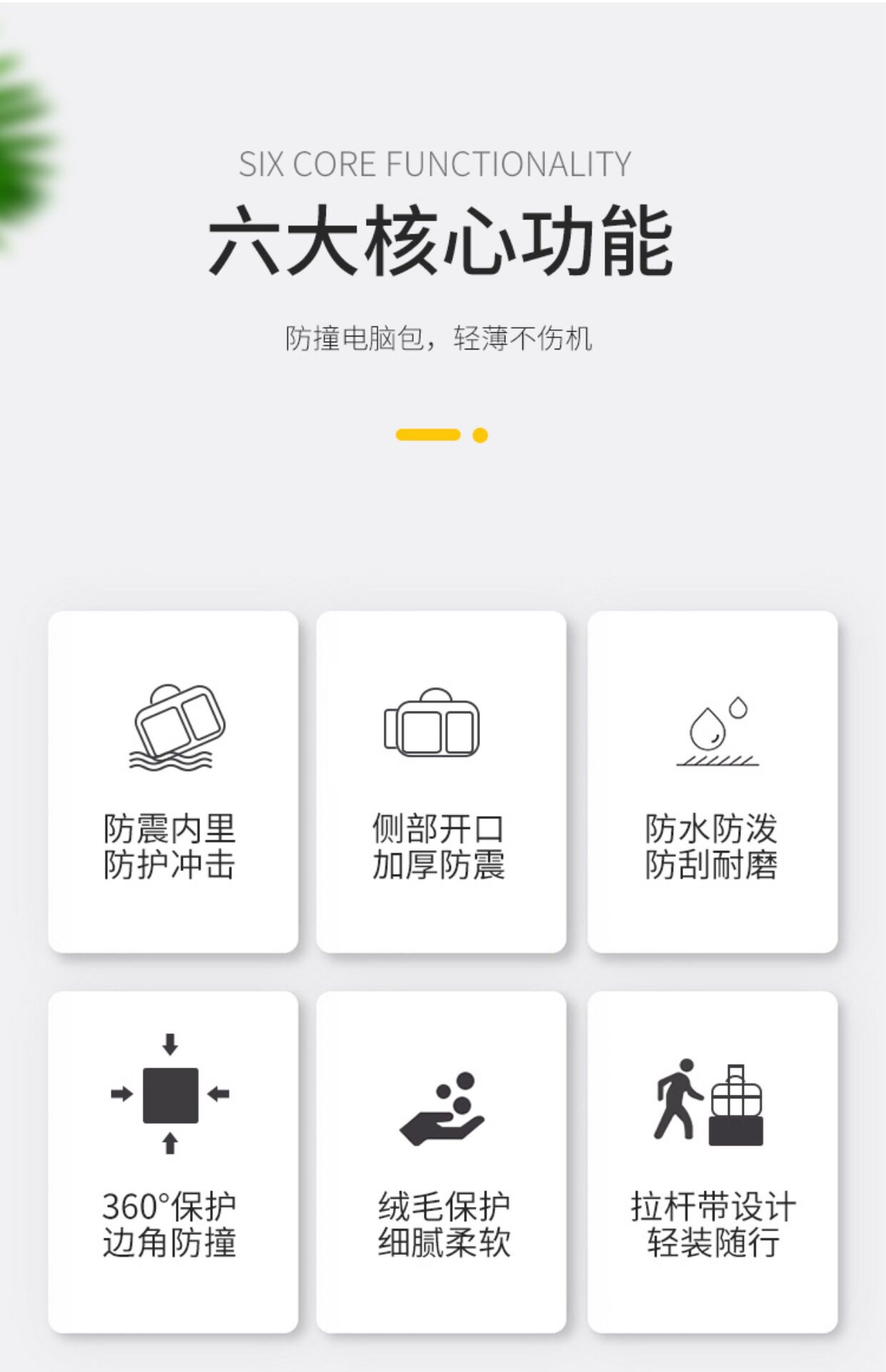 SIX CORE FUNCTIONALITY

六大核心功能

防撞电脑包，轻薄不伤机

防震内里
防护冲击

侧部开口
加厚防震

防水防泼
防刮耐磨

360°保护
边角防撞

绒毛保护
细腻柔软

拉杆带设计
轻装随行