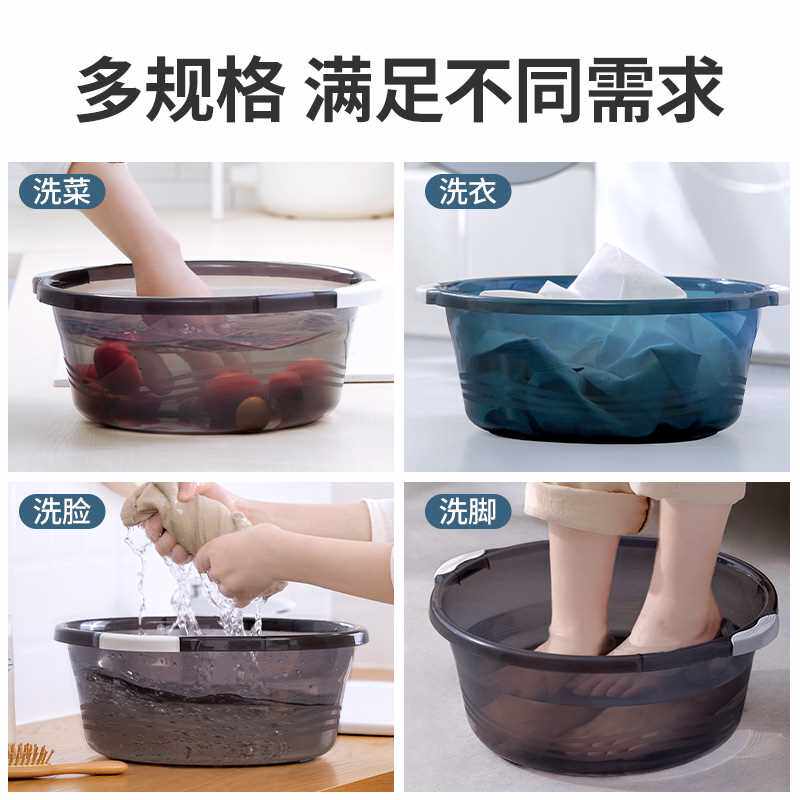 多规格 满足不同需求

洗菜

洗衣

洗脸

洗脚