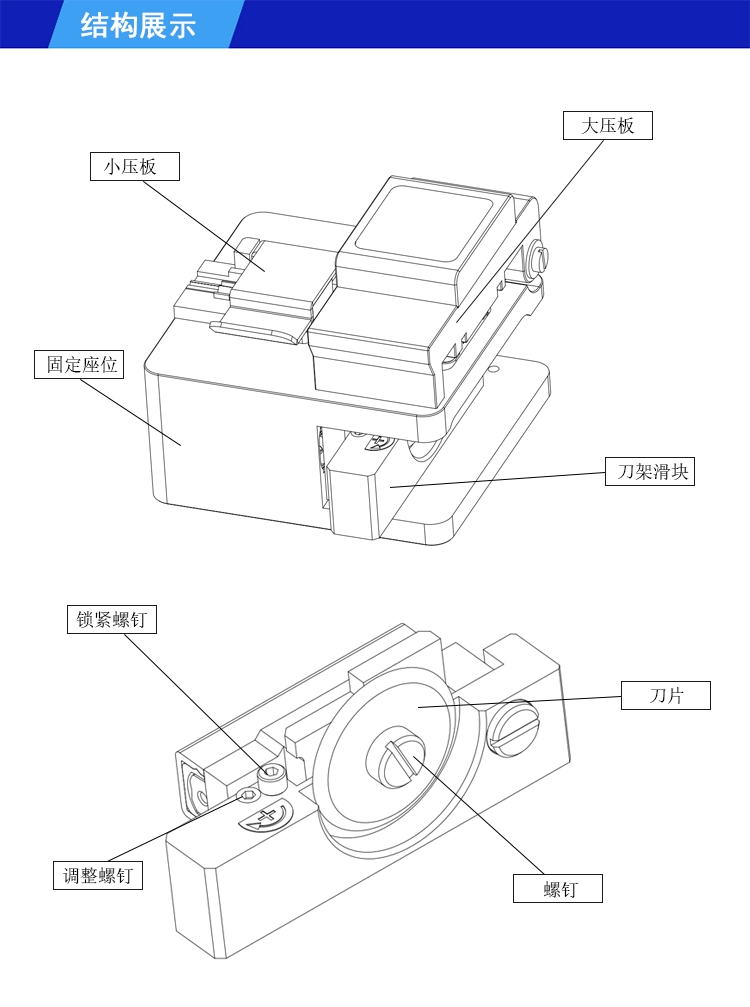 结构展示

大压板

小压板

固定座位

刀架滑块

锁紧螺钉

刀片

调整螺钉

螺钉