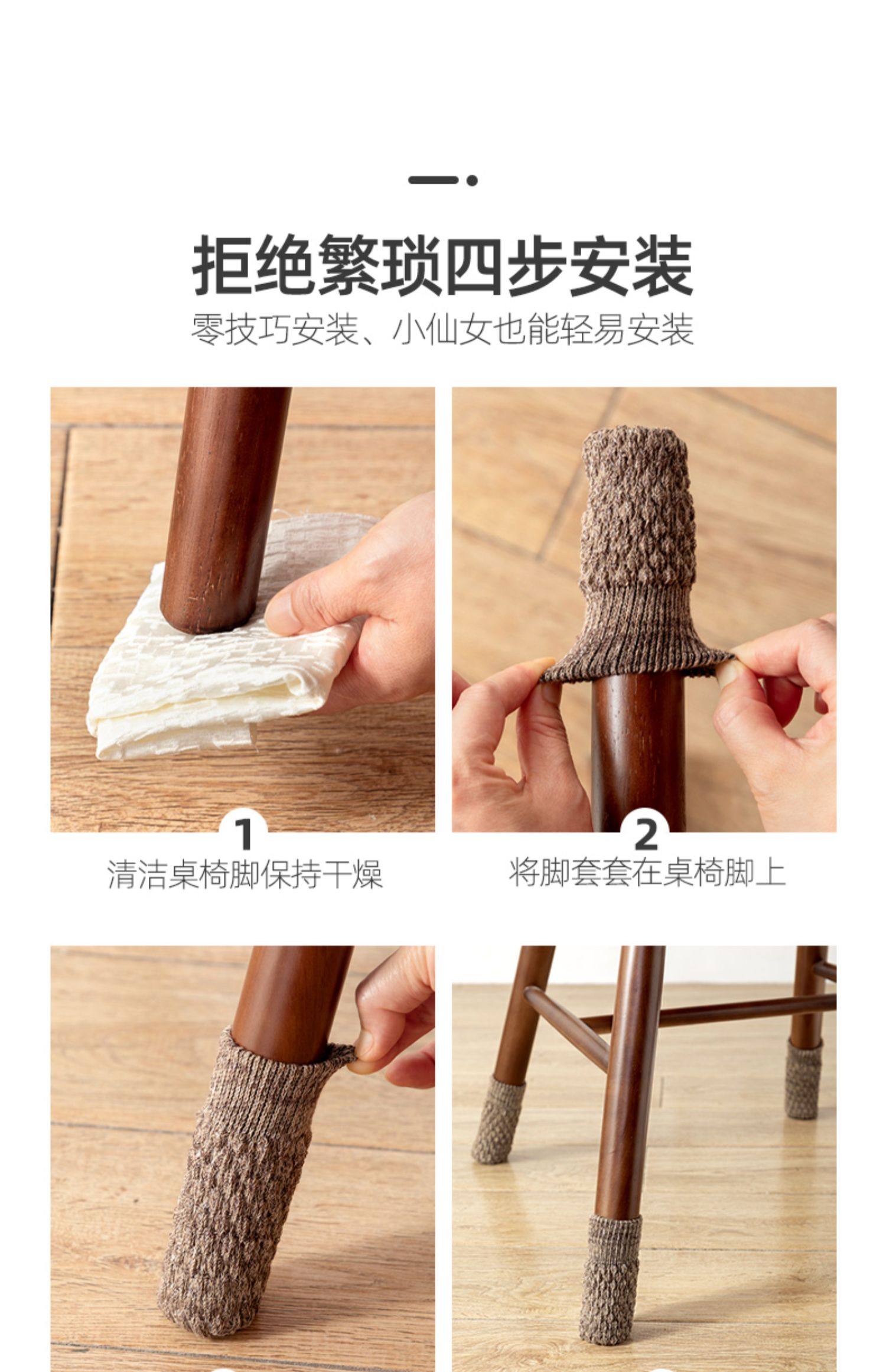 拒绝繁琐四步安装

零技巧安装、小仙女也能轻易安装

1
清洁桌椅脚保持干燥

2
将脚套套在桌椅脚上