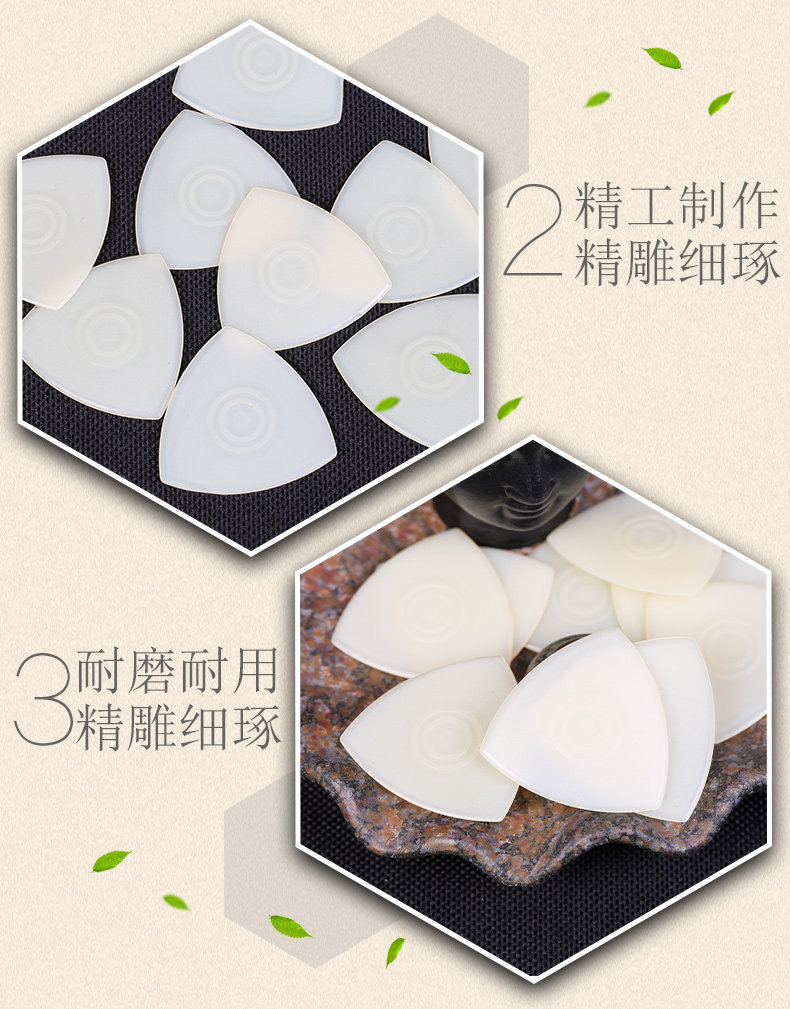 2 精工制作
精雕细琢

3 耐磨耐用
精雕细琢