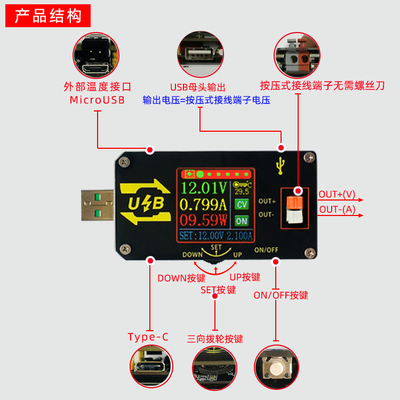 产品结构

外部温度接口
MicroUSB

USB母头输出
输出电压=按压式接线端子电压

按压式接线端子无需螺丝刀

USB

12.01V
0.799A
09.59W
29.5
CV
ON
SET:12.00V 2.100A

OUT+
OUT-

OUT+(V)
OUT-(A)

SET
DOWN
UP
ON/OFF

DOWN按键
UP按键
SET按键
ON/OFF按键

Type-C
三向拨轮按键