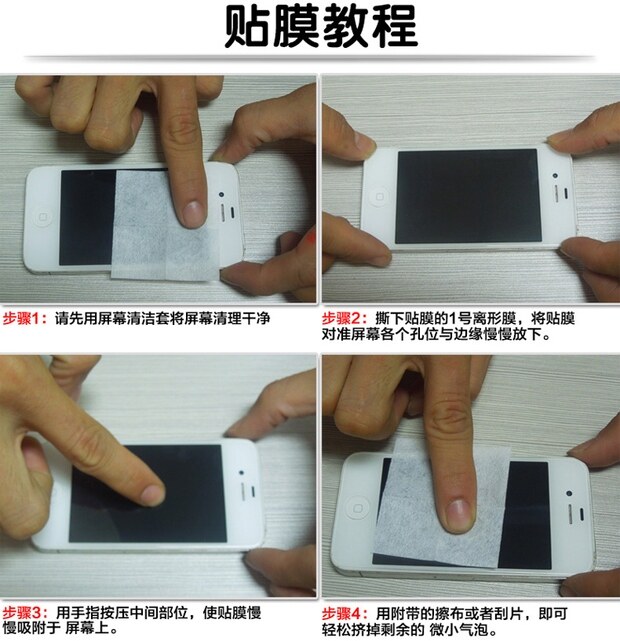 贴膜教程

步骤1：请先用屏幕清洁套将屏幕清理干净

步骤2：撕下贴膜的1号离形膜，将贴膜对准屏幕各个孔位与边缘慢慢放下。

步骤3：用手指按压中间部位，使贴膜慢慢吸附于 屏幕上。

步骤4：用附带的擦布或者刮片，即可轻松挤掉剩余的 微小气泡。