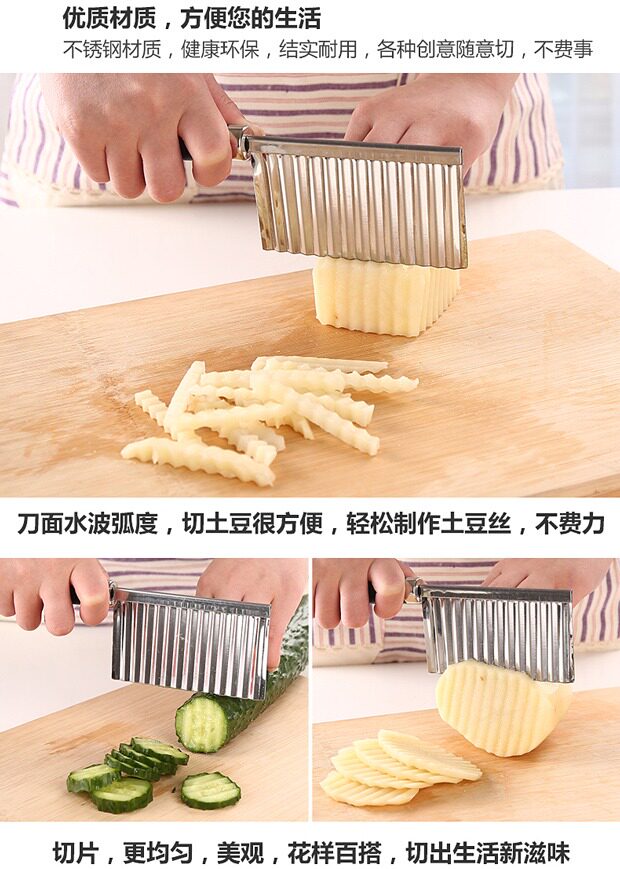 优质材质，方便您的生活

不锈钢材质，健康环保，结实耐用，各种创意随意切，不费事

刀面水波弧度，切土豆很方便，轻松制作土豆丝，不费力

切片，更均匀，美观，花样百搭，切出生活新滋味