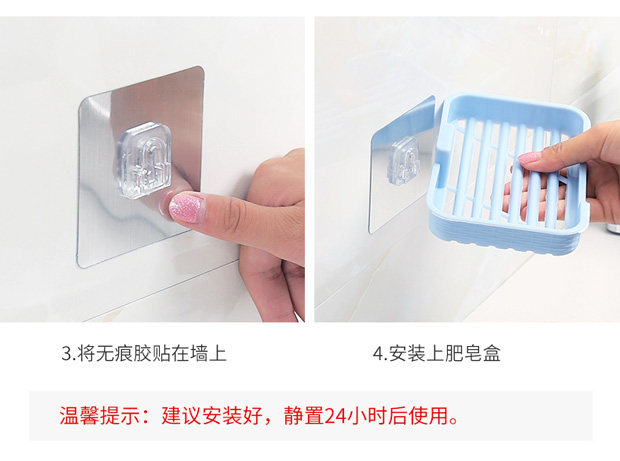 3.将无痕胶贴在墙上

4.安装上肥皂盒

温馨提示：建议安装好，静置24小时后使用。