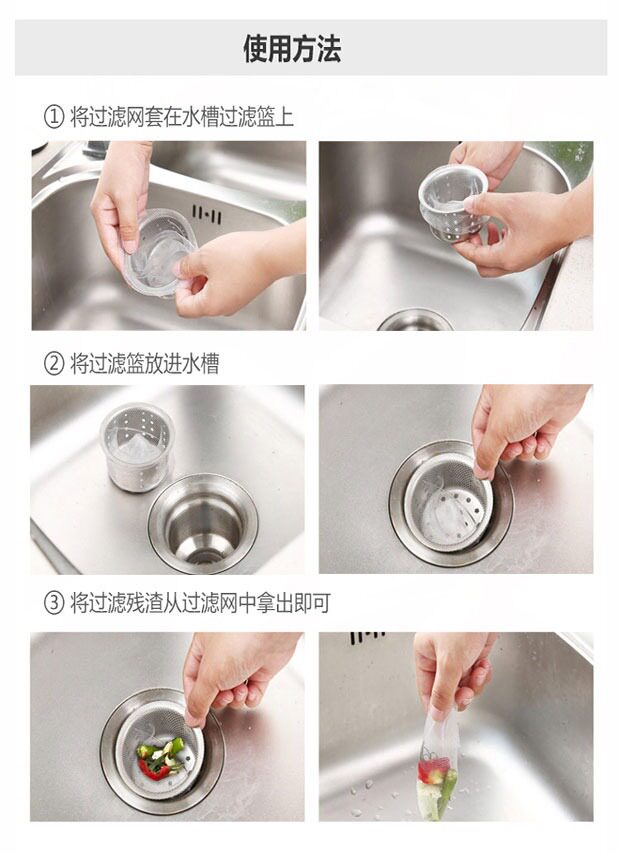 使用方法

① 将过滤网套在水槽过滤篮上

② 将过滤篮放进水槽

③ 将过滤残渣从过滤网中拿出即可