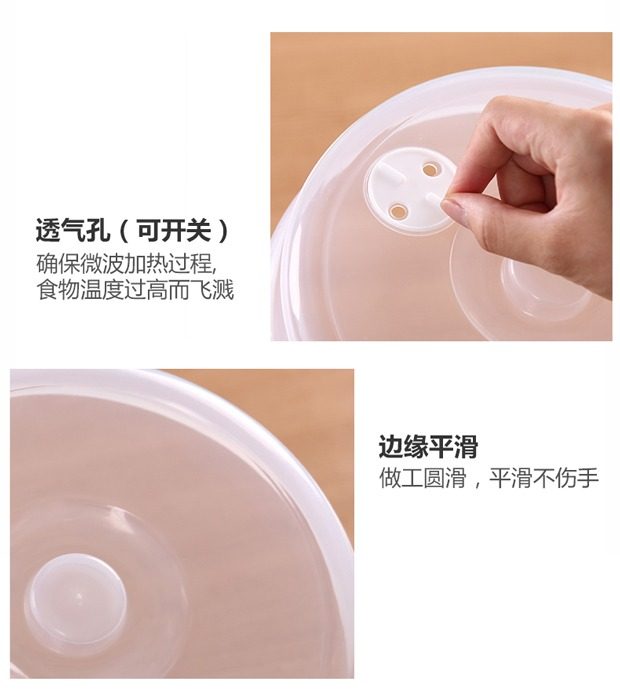 透气孔（可开关）
确保微波加热过程,
食物温度过高而飞溅

边缘平滑
做工圆滑，平滑不伤手