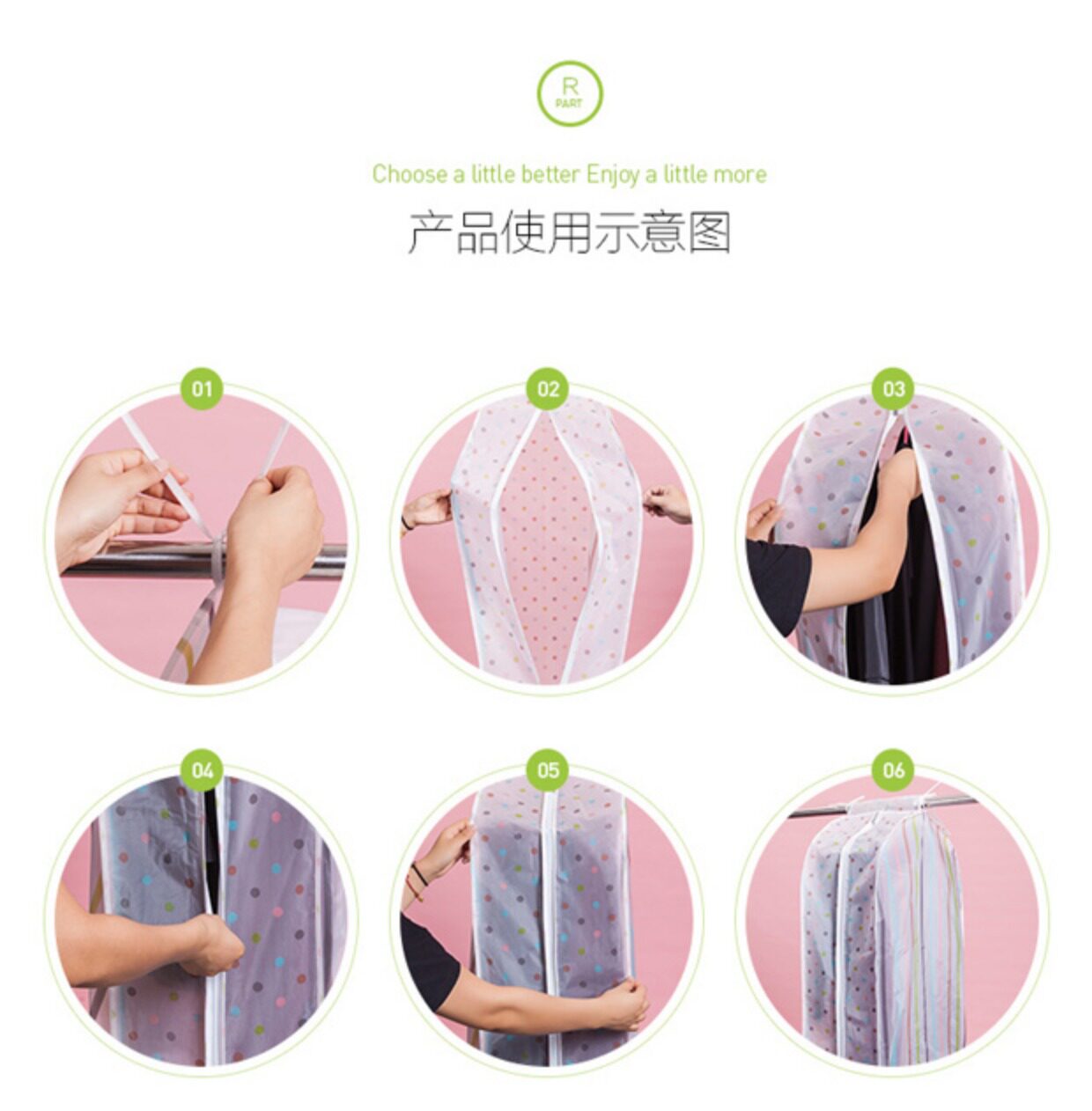 R
PART

Choose a little better Enjoy a little more

产品使用示意图

01

02

03

04

05

06