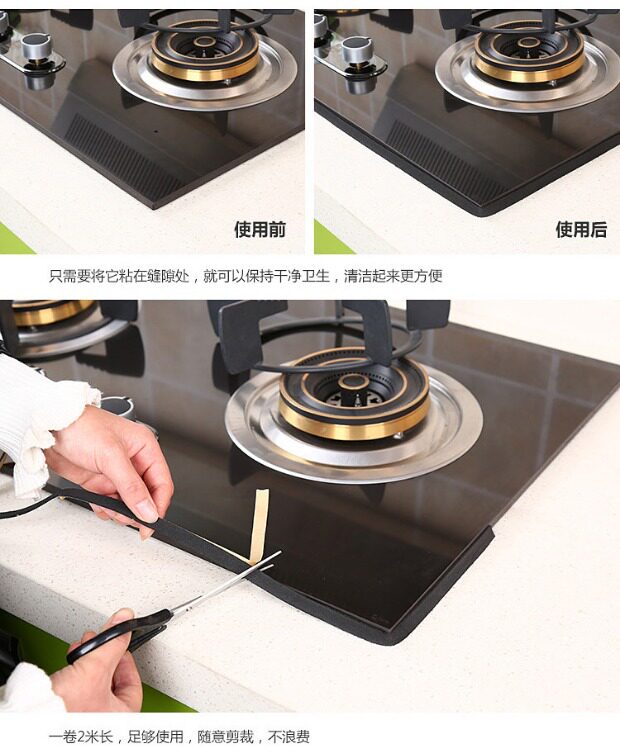 使用前

使用后

只需要将它粘在缝隙处，就可以保持干净卫生，清洁起来更方便

一卷2米长，足够使用，随意剪裁，不浪费