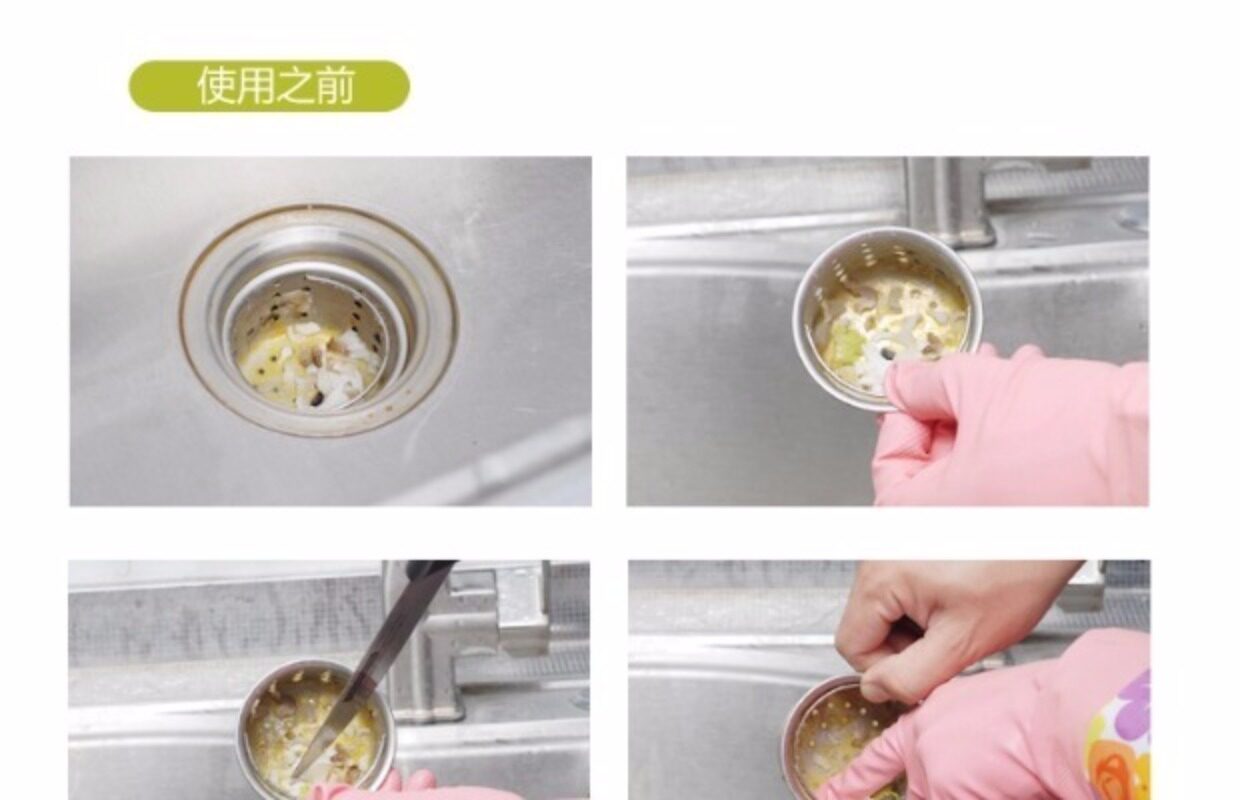 使用之前