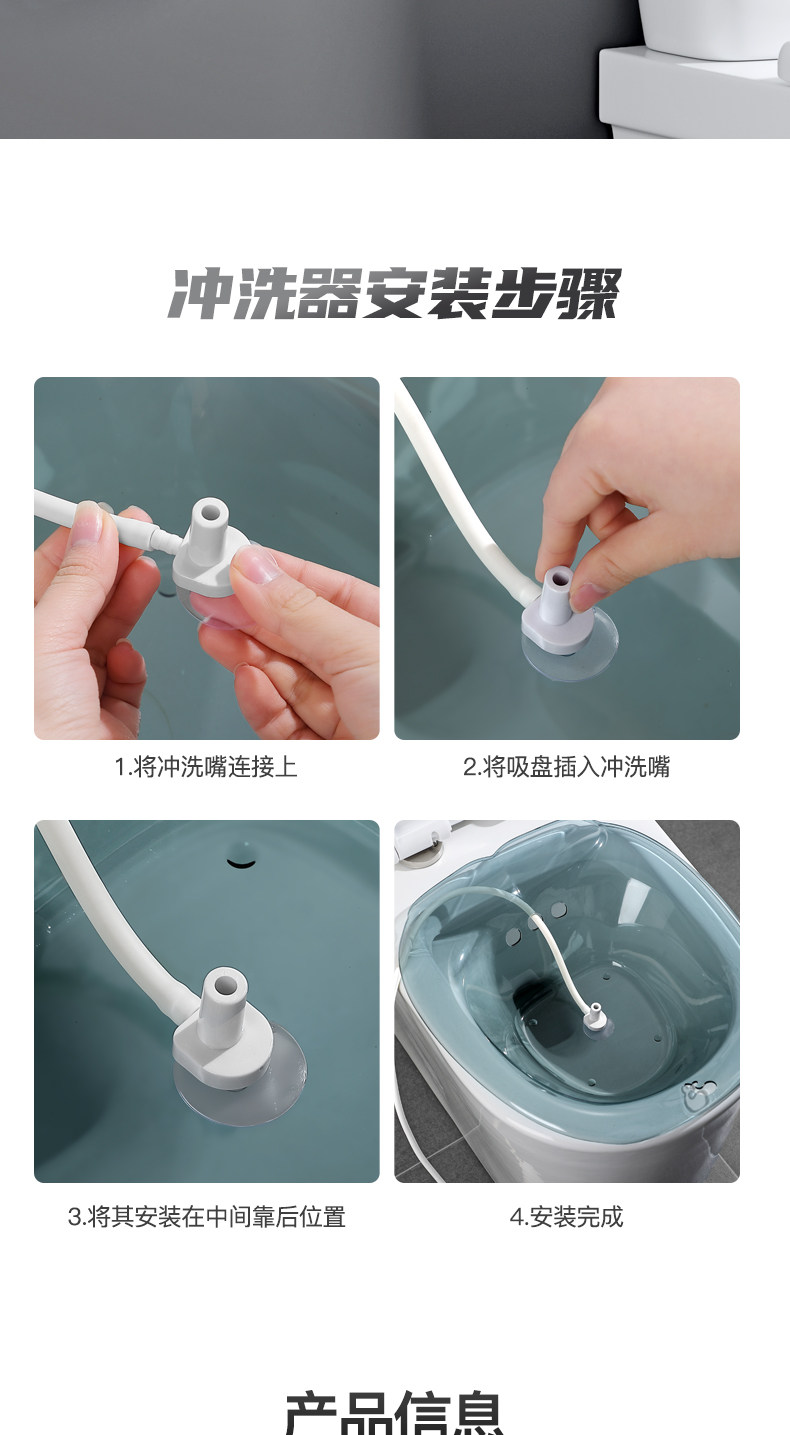 冲洗器安装步骤

1.将冲洗嘴连接上

2.将吸盘插入冲洗嘴

3.将其安装在中间靠后位置

4.安装完成

产品信息