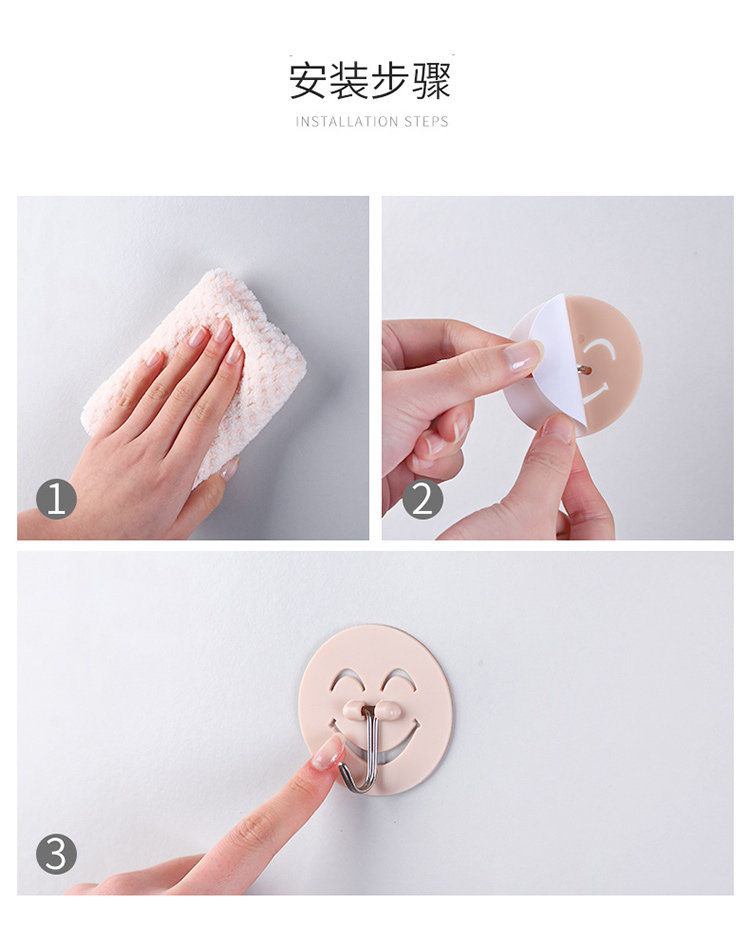 安装步骤

INSTALLATION STEPS

1

2

3