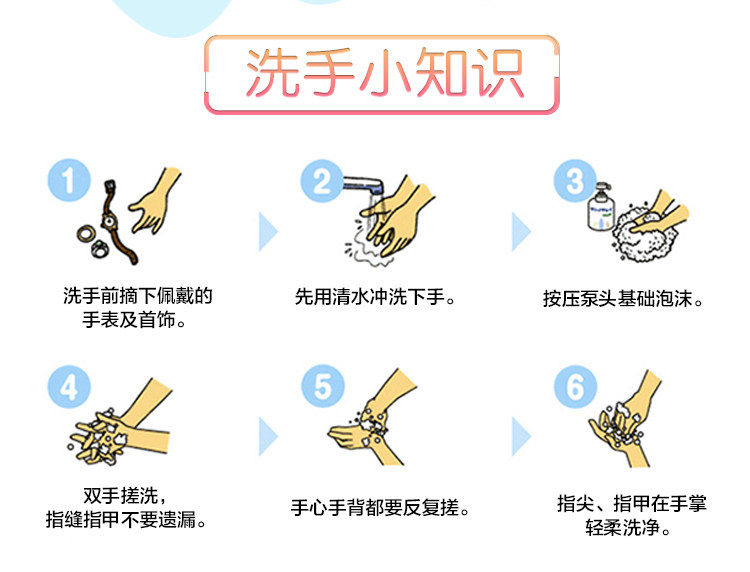 洗手小知识

1

洗手前摘下佩戴的手表及首饰。

2

先用清水冲洗下手。

3

按压泵头基础泡沫。

4

双手搓洗，指缝指甲不要遗漏。

5

手心手背都要反复搓。

6

指尖、指甲在手掌轻柔洗净。