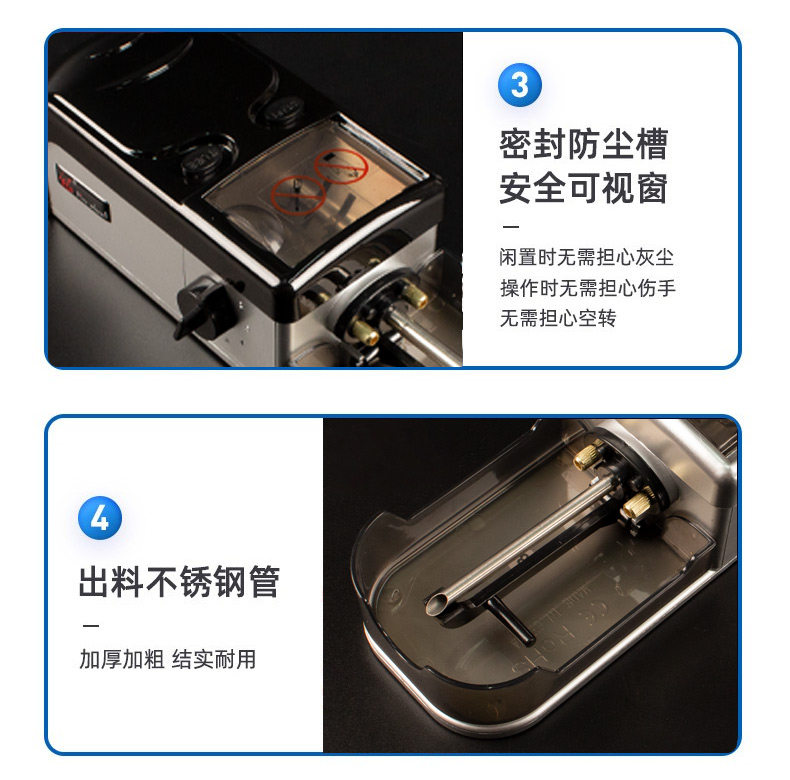 3

密封防尘槽
安全可视窗

—

闲置时无需担心灰尘
操作时无需担心伤手
无需担心空转

4

出料不锈钢管

—

加厚加粗 结实耐用