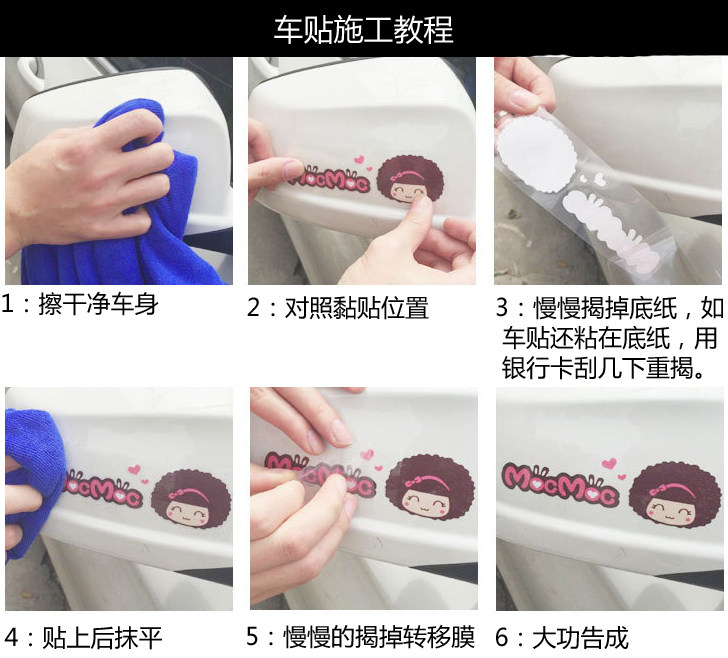 车贴施工教程

MocMoc

1：擦干净车身

2：对照黏贴位置

3：慢慢揭掉底纸，如车贴还粘在底纸，用银行卡刮几下重揭。

MocMoc

MocMoc

MocMoc

4：贴上后抹平

5：慢慢的揭掉转移膜

6：大功告成