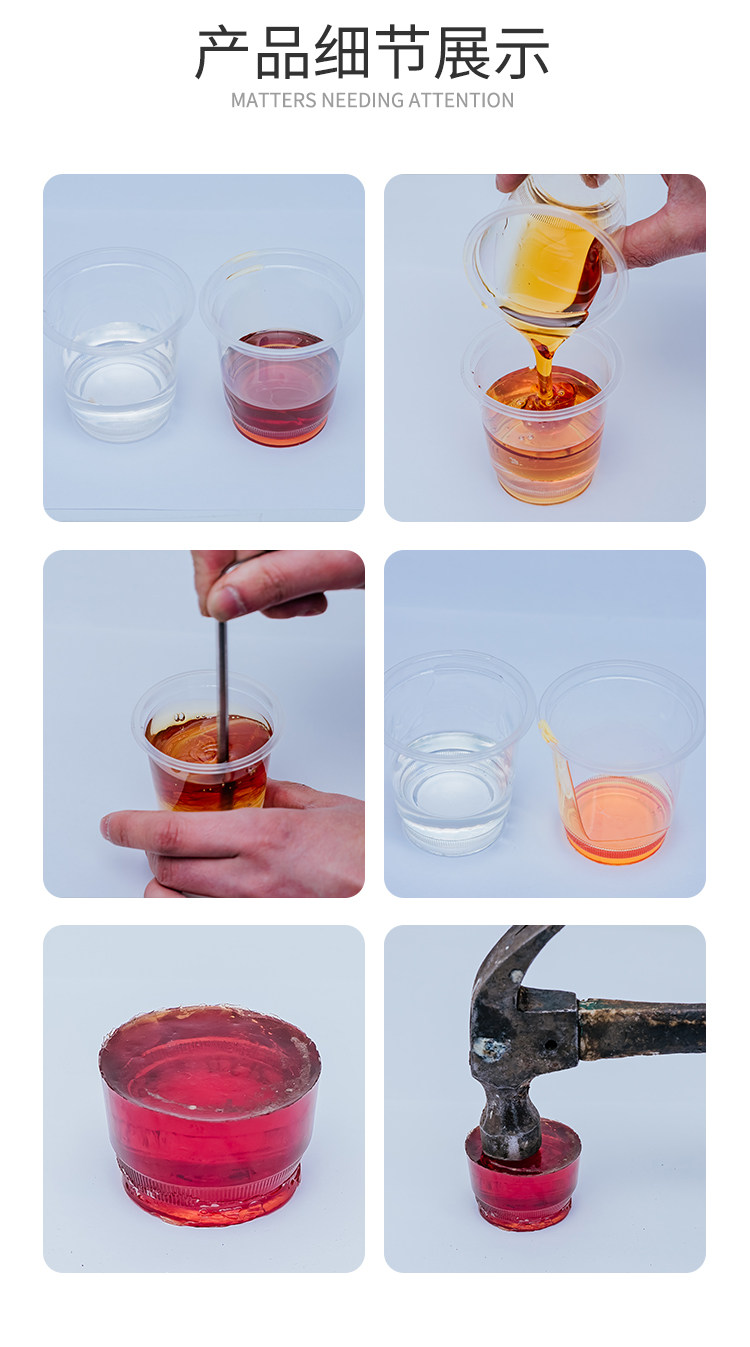 产品细节展示
MATTERS NEEDING ATTENTION