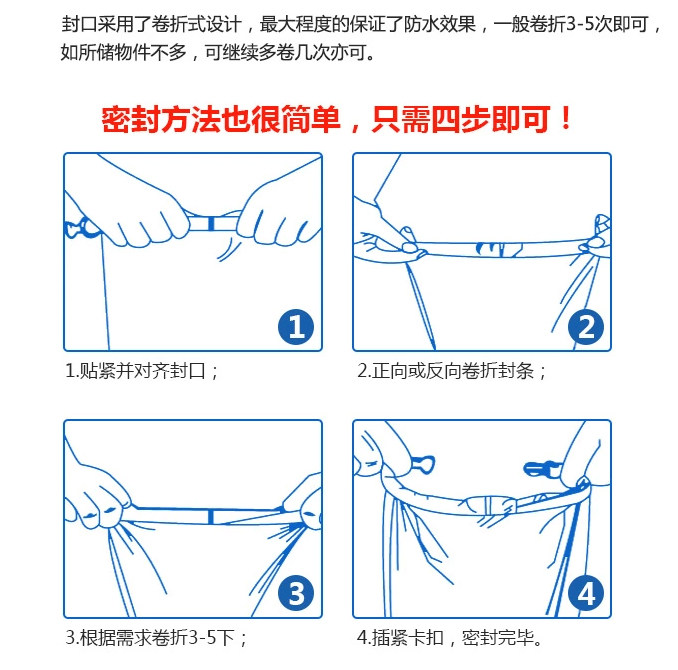 封口采用了卷折式设计，最大程度的保证了防水效果，一般卷折3-5次即可，如所储物件不多，可继续多卷几次亦可。

密封方法也很简单，只需四步即可！

1

1.贴紧并对齐封口；

2

2.正向或反向卷折封条；

3

3.根据需求卷折3-5下；

4

4.插紧卡扣，密封完毕。