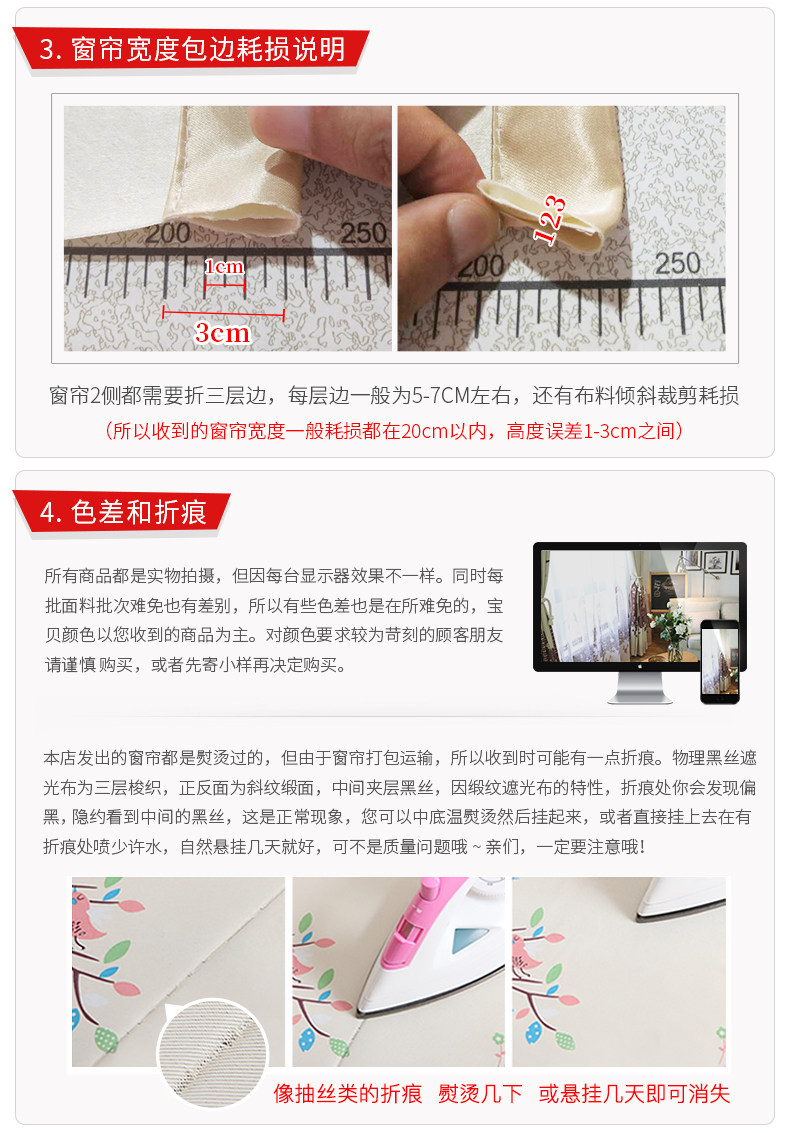 3. 窗帘宽度包边耗损说明

200
250
1cm
3cm

123
200
250

窗帘2侧都需要折三层边，每层边一般为5-7CM左右，还有布料倾斜裁剪耗损
（所以收到的窗帘宽度一般耗损都在20cm以内，高度误差1-3cm之间）

4. 色差和折痕

所有商品都是实物拍摄，但因每台显示器效果不一样。同时每批面料批次难免也有差别，所以有些色差也是在所难免的，宝贝颜色以您收到的商品为主。对颜色要求较为苛刻的顾客朋友请谨慎购买，或者先寄小样再决定购买。

本店发出的窗帘都是熨烫过的，但由于窗帘打包运输，所以收到时可能有一点折痕。物理黑丝遮光布为三层梭织，正反面为斜纹缎面，中间夹层黑丝，因缎纹遮光布的特性，折痕处你会发现偏黑，隐约看到中间的黑丝，这是正常现象，您可以中底温熨烫然后挂起来，或者直接挂上去在有折痕处喷少许水，自然悬挂几天就好，可不是质量问题哦~亲们，一定要注意哦!

像抽丝类的折痕　熨烫几下　或悬挂几天即可消失