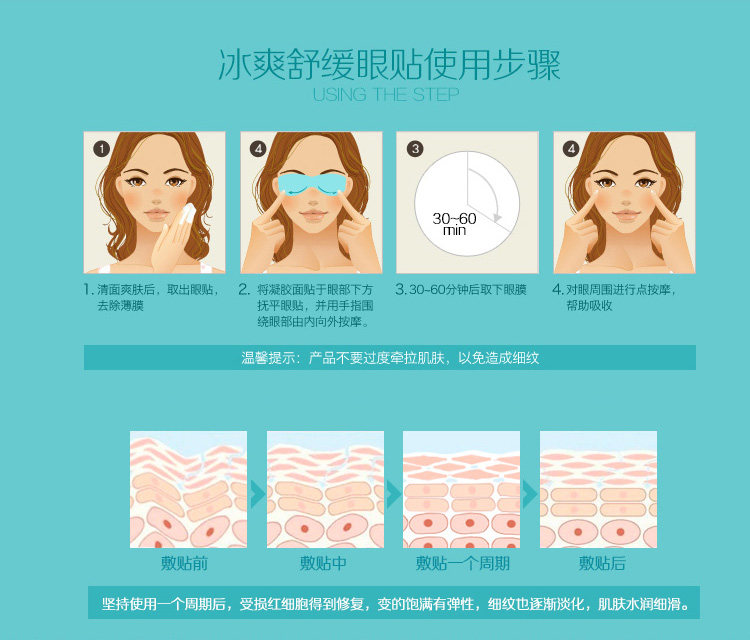 冰爽舒缓眼贴使用步骤
USING THE STEP

1

4

3

30~60
min

4

1. 清面爽肤后，取出眼贴，去除薄膜

2. 将凝胶面贴于眼部下方抚平眼贴，并用手指围绕眼部由内向外按摩。

3. 30~60分钟后取下眼膜

4. 对眼周围进行点按摩，帮助吸收

温馨提示：产品不要过度牵拉肌肤，以免造成细纹

敷贴前

敷贴中

敷贴一个周期

敷贴后

坚持使用一个周期后，受损红细胞得到修复，变的饱满有弹性，细纹也逐渐淡化，肌肤水润细滑。