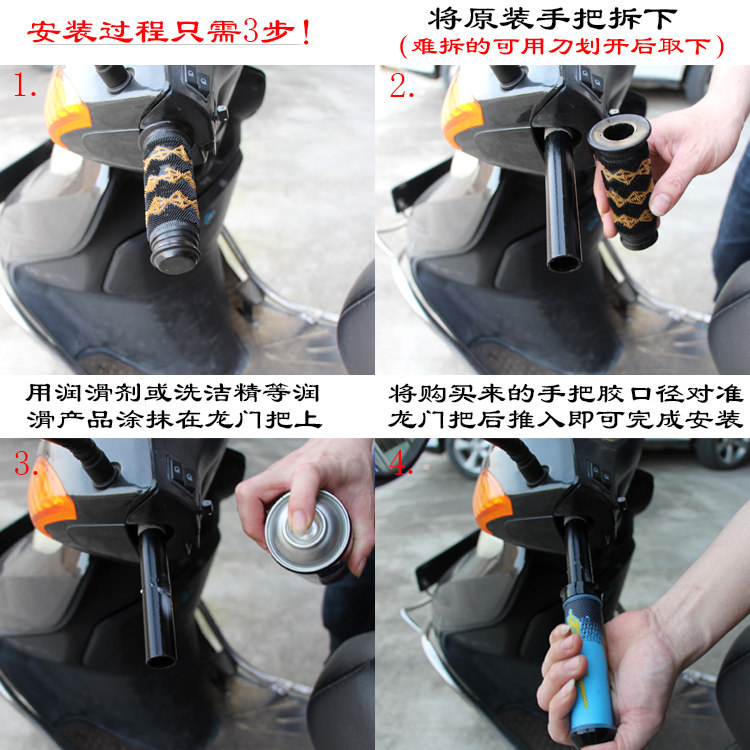 安装过程只需3步！

将原装手把拆下
（难拆的可用刀划开后取下）

1.

2.

用润滑剂或洗洁精等润滑产品涂抹在龙门把上

将购买来的手把胶口径对准龙门把后推入即可完成安装

3.

4.