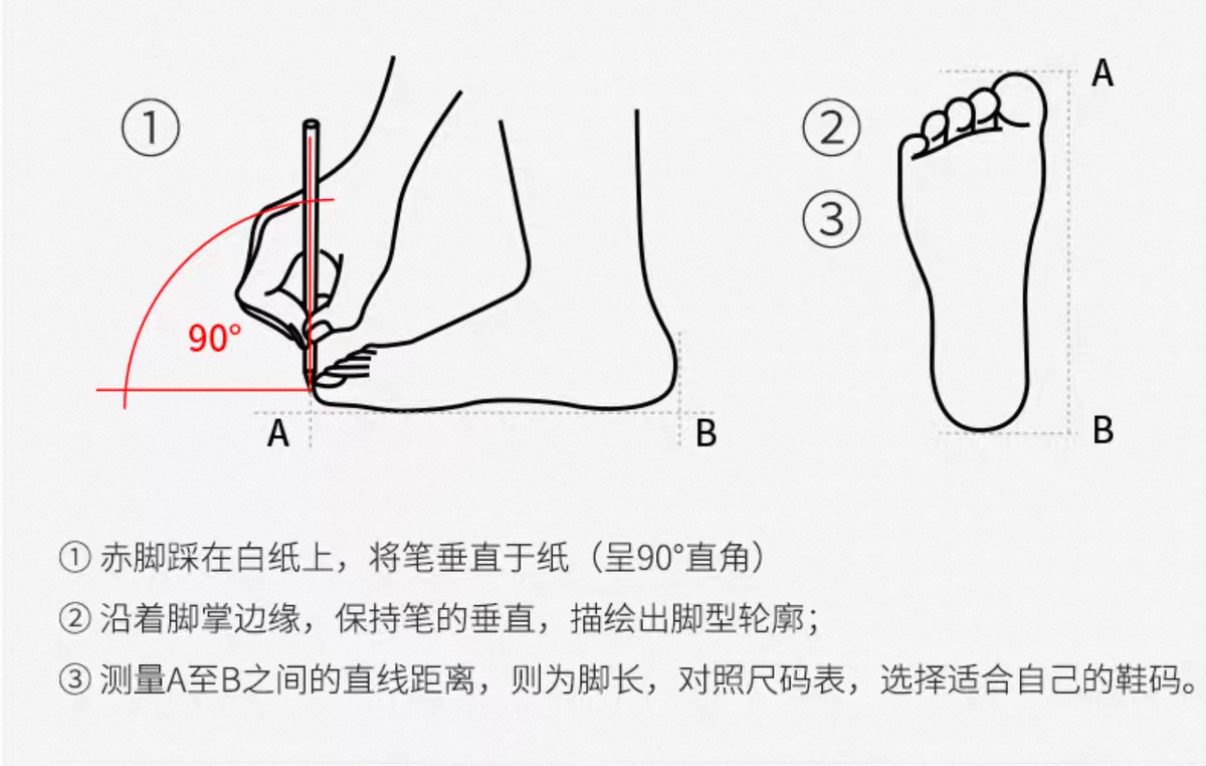 ①

90°

A

B

②

③

A

B

① 赤脚踩在白纸上，将笔垂直于纸（呈90°直角）

② 沿着脚掌边缘，保持笔的垂直，描绘出脚型轮廓；

③ 测量A至B之间的直线距离，则为脚长，对照尺码表，选择适合自己的鞋码。