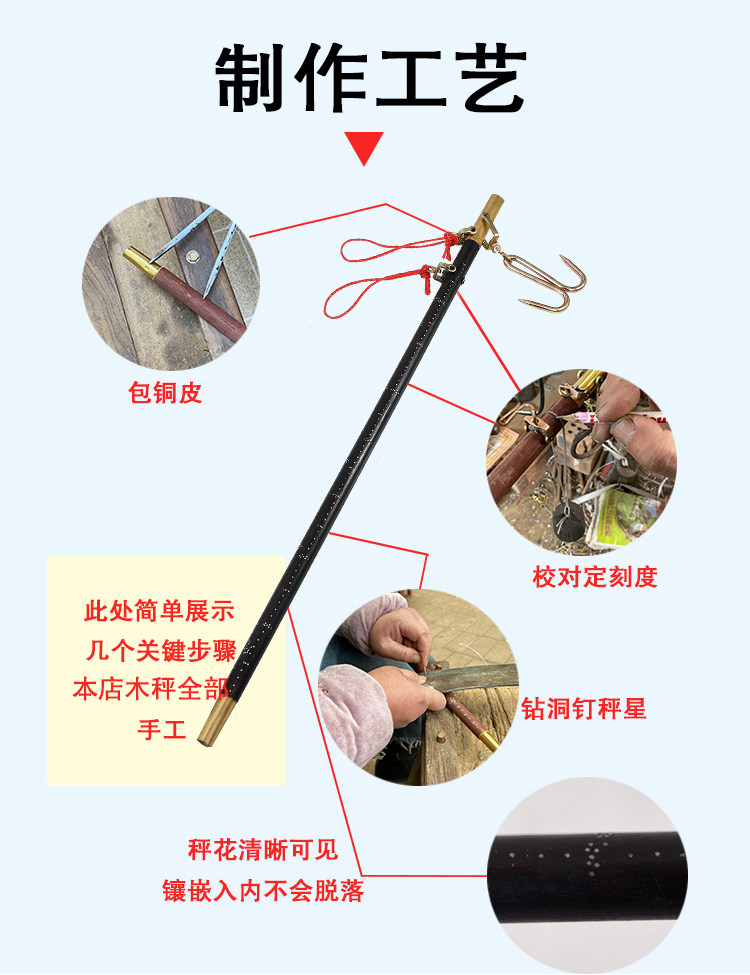 制作工艺

包铜皮

校对定刻度

此处简单展示
几个关键步骤
本店木秤全部
手工

钻洞钉秤星

秤花清晰可见
镶嵌入内不会脱落