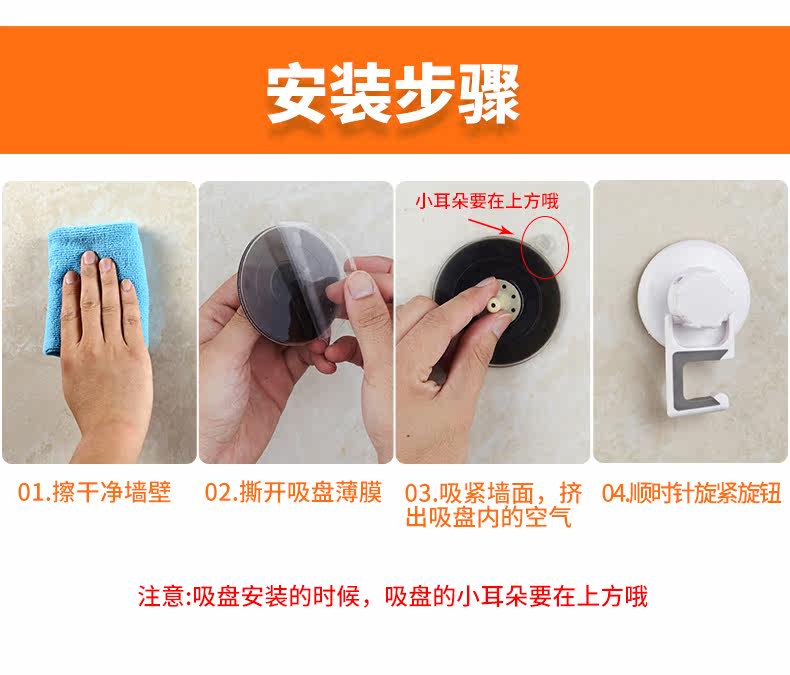 安装步骤

小耳朵要在上方哦

01.擦干净墙壁

02.撕开吸盘薄膜

03.吸紧墙面，挤出吸盘内的空气

04.顺时针旋紧旋钮

注意:吸盘安装的时候，吸盘的小耳朵要在上方哦