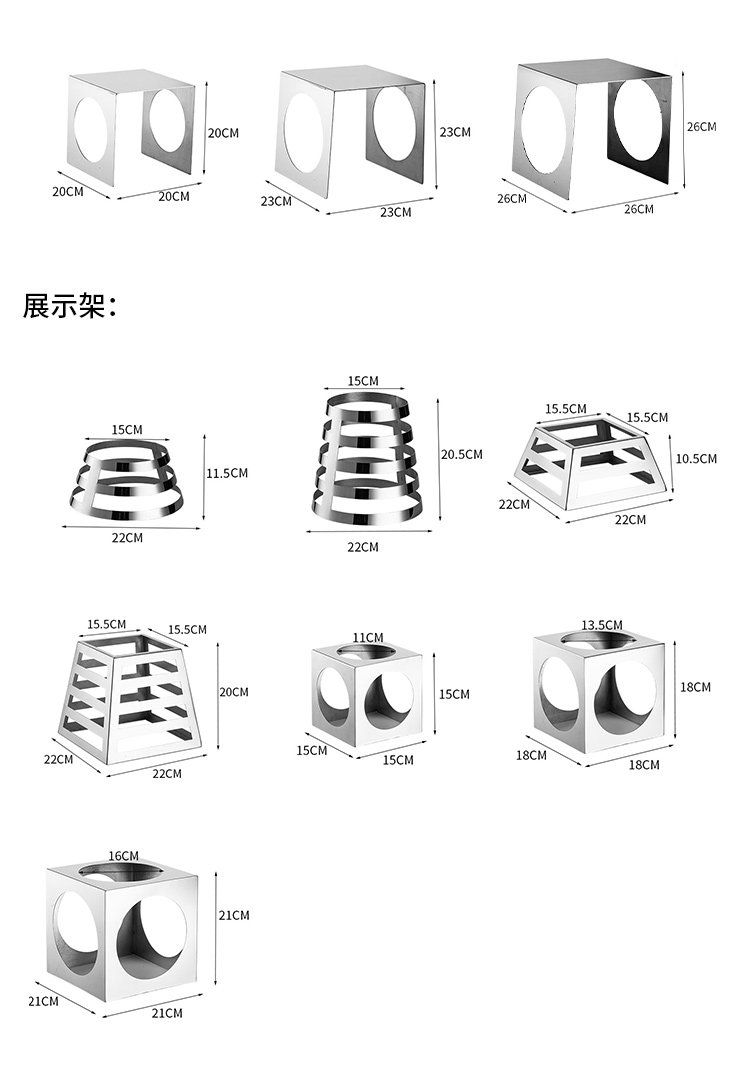 20CM
20CM
20CM

23CM
23CM
23CM

26CM
26CM
26CM

展示架:

15CM
11.5CM
22CM

15CM
20.5CM
22CM

15.5CM
15.5CM
10.5CM
22CM
22CM

15.5CM
15.5CM
20CM
22CM
22CM

11CM
15CM
15CM
15CM

13.5CM
18CM
18CM
18CM

16CM
21CM
21CM
21CM