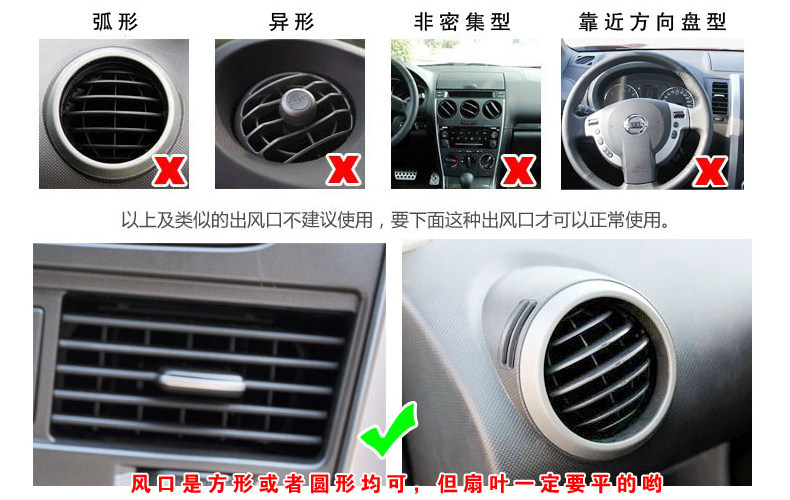 弧形 异形 非密集型 靠近方向盘型

以上及类似的出风口不建议使用，要下面这种出风口才可以正常使用。

风口是方形或者圆形均可，但扇叶一定要平的哟