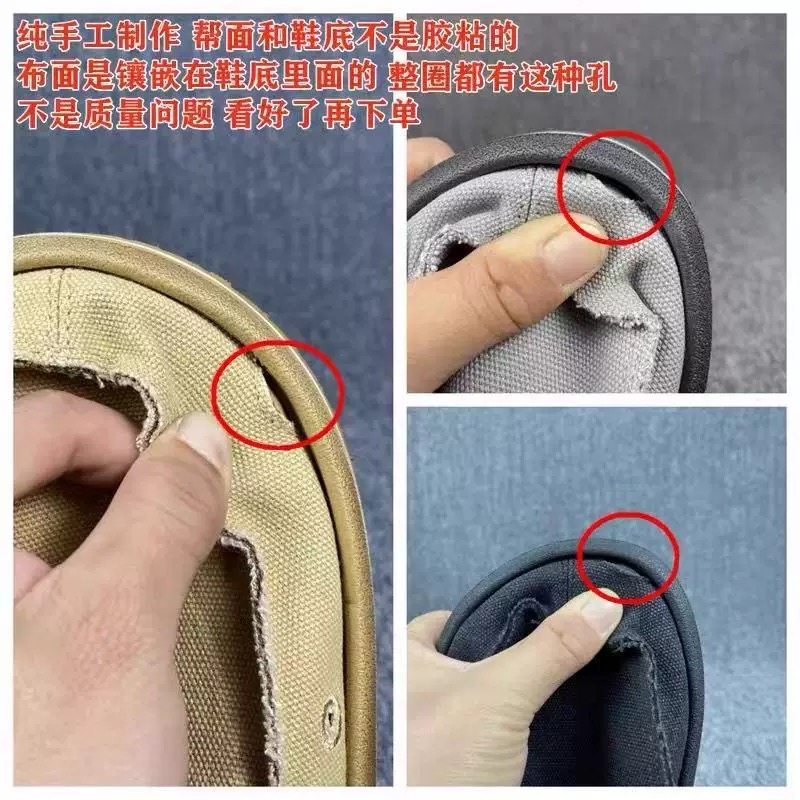 纯手工制作 帮面和鞋底不是胶粘的
布面是镶嵌在鞋底里面的 整圈都有这种孔
不是质量问题 看好了再下单