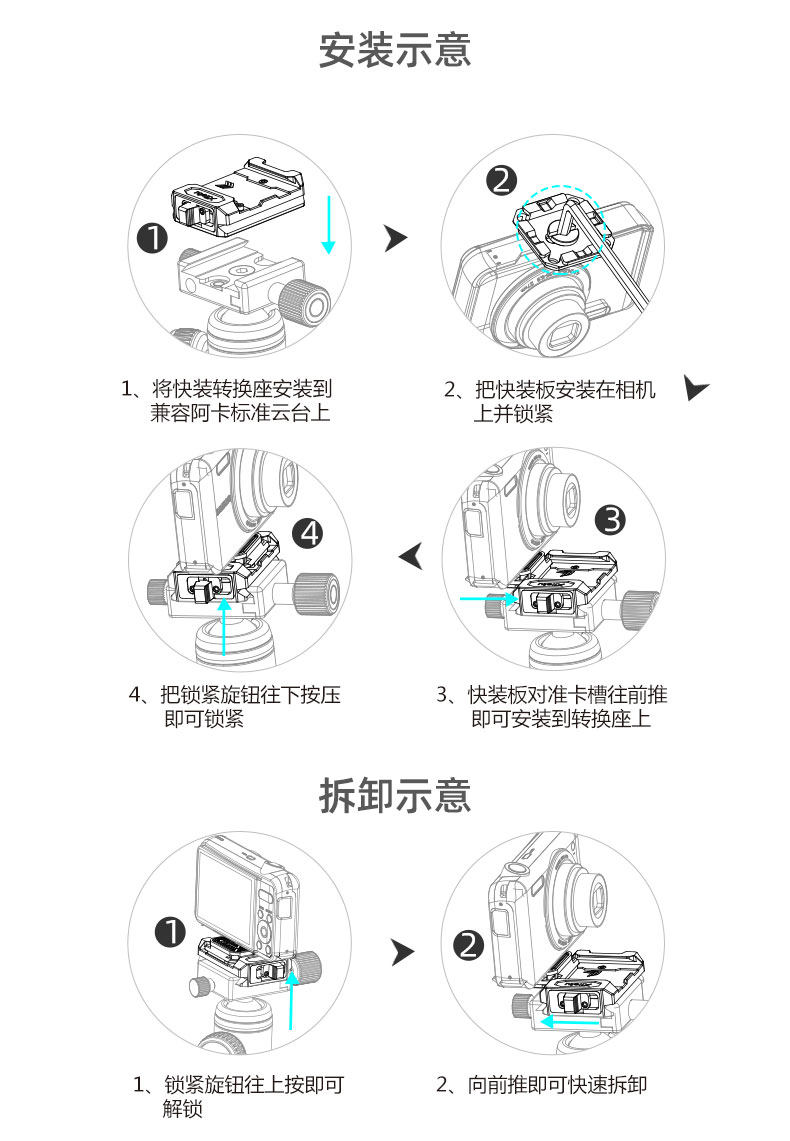 安装示意

1

2

1、将快装转换座安装到兼容阿卡标准云台上

2、把快装板安装在相机上并锁紧

4

3

4、把锁紧旋钮往下按压即可锁紧

3、快装板对准卡槽往前推即可安装到转换座上

拆卸示意

1

2

1、锁紧旋钮往上按即可解锁

2、向前推即可快速拆卸