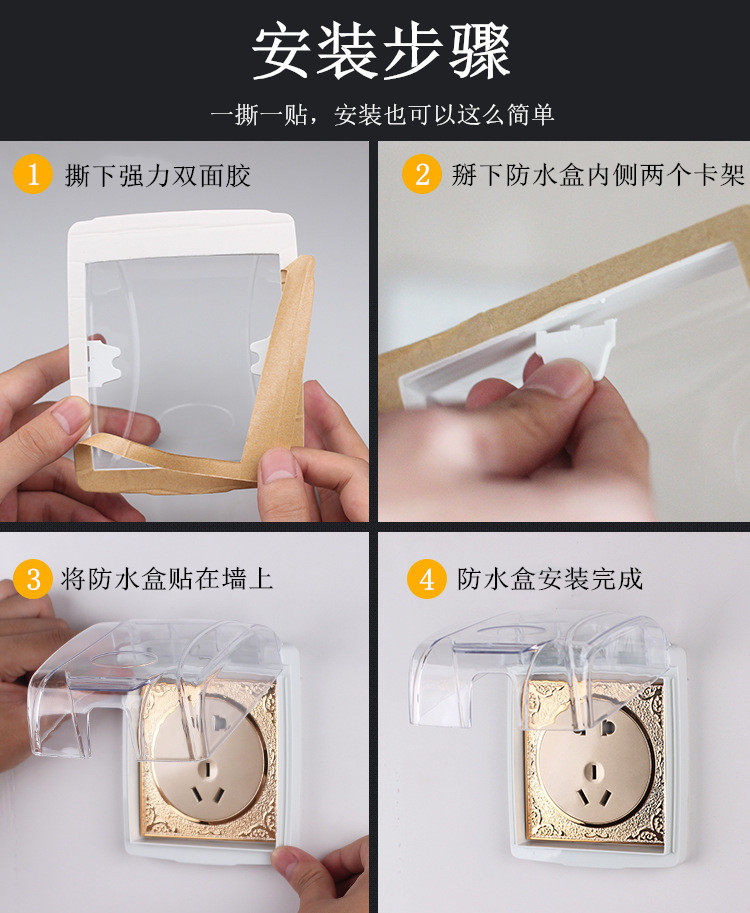 安装步骤

一撕一贴，安装也可以这么简单

1 撕下强力双面胶

2 掰下防水盒内侧两个卡架

3 将防水盒贴在墙上

4 防水盒安装完成