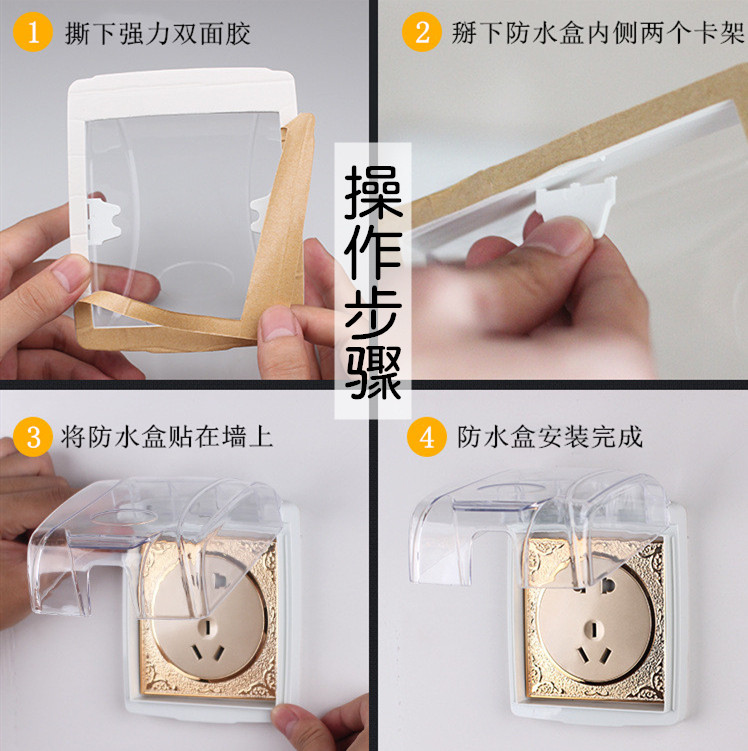 1 撕下强力双面胶

2 掰下防水盒内侧两个卡架

操作步骤

3 将防水盒贴在墙上

4 防水盒安装完成