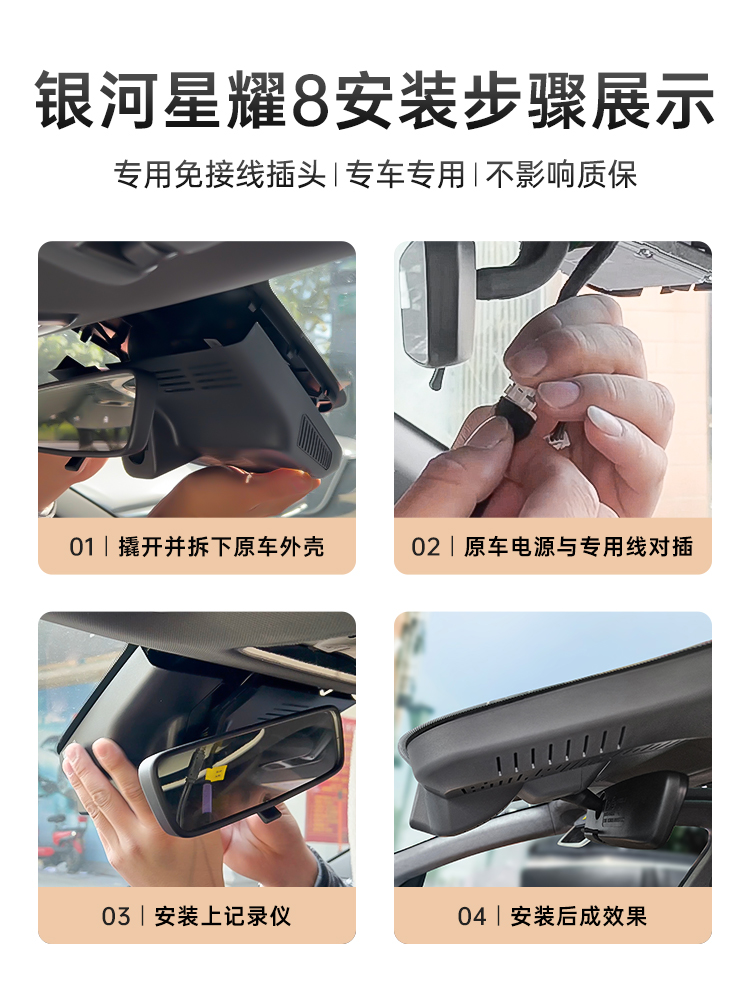 银河星耀8安装步骤展示

专用免接线插头 | 专车专用 | 不影响质保

01 | 撬开并拆下原车外壳

02 | 原车电源与专用线对插

03 | 安装上记录仪

04 | 安装后成效果