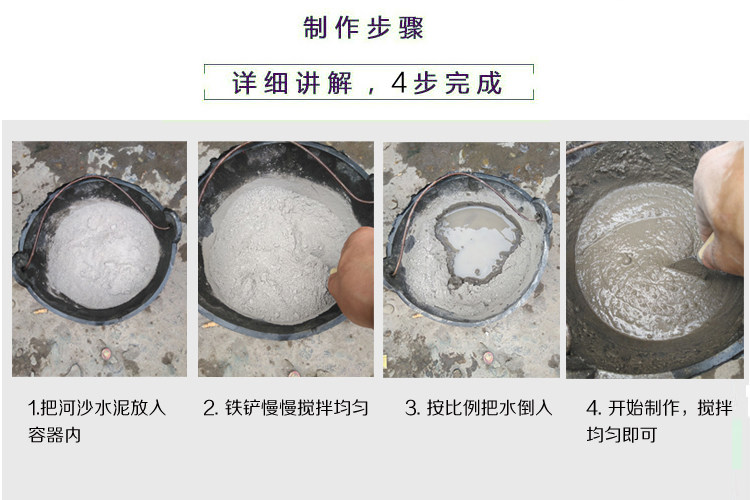 制作步骤

详细讲解，4步完成

1.把河沙水泥放入容器内

2. 铁铲慢慢搅拌均匀

3. 按比例把水倒入

4. 开始制作，搅拌均匀即可