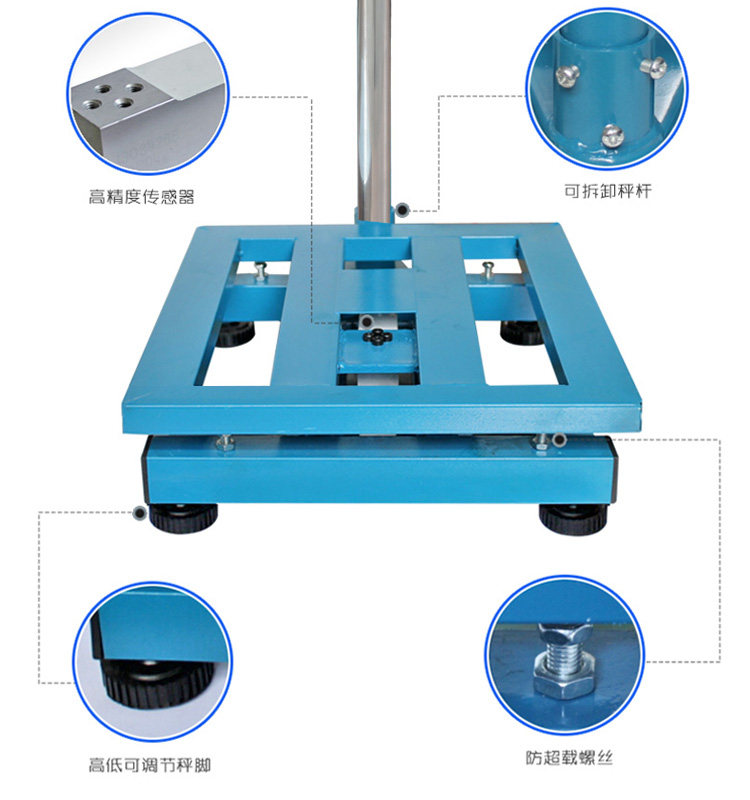 高精度传感器

可拆卸秤杆

高低可调节秤脚

防超载螺丝