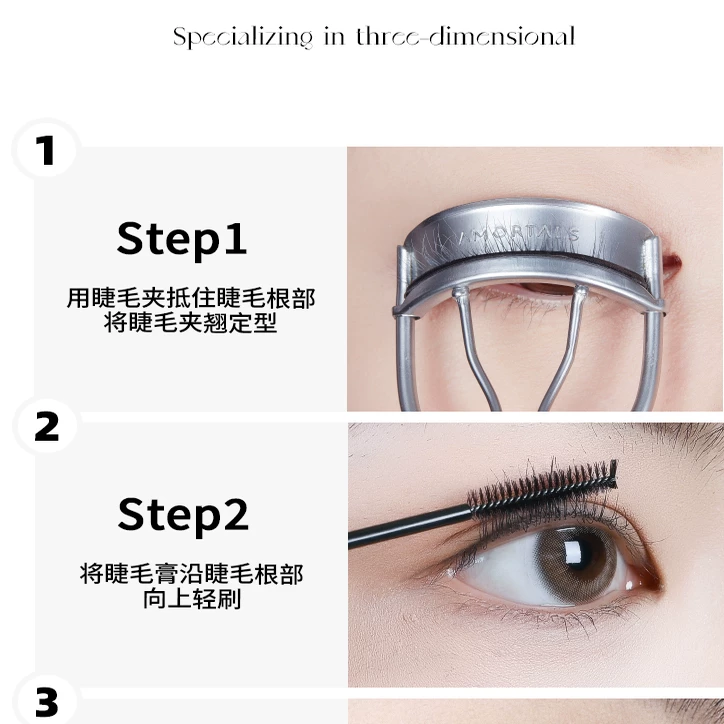 Specializing in three-dimensional

1

Step1

用睫毛夹抵住睫毛根部
将睫毛夹翘定型

AMORTALS

2

Step2

将睫毛膏沿睫毛根部
向上轻刷

3