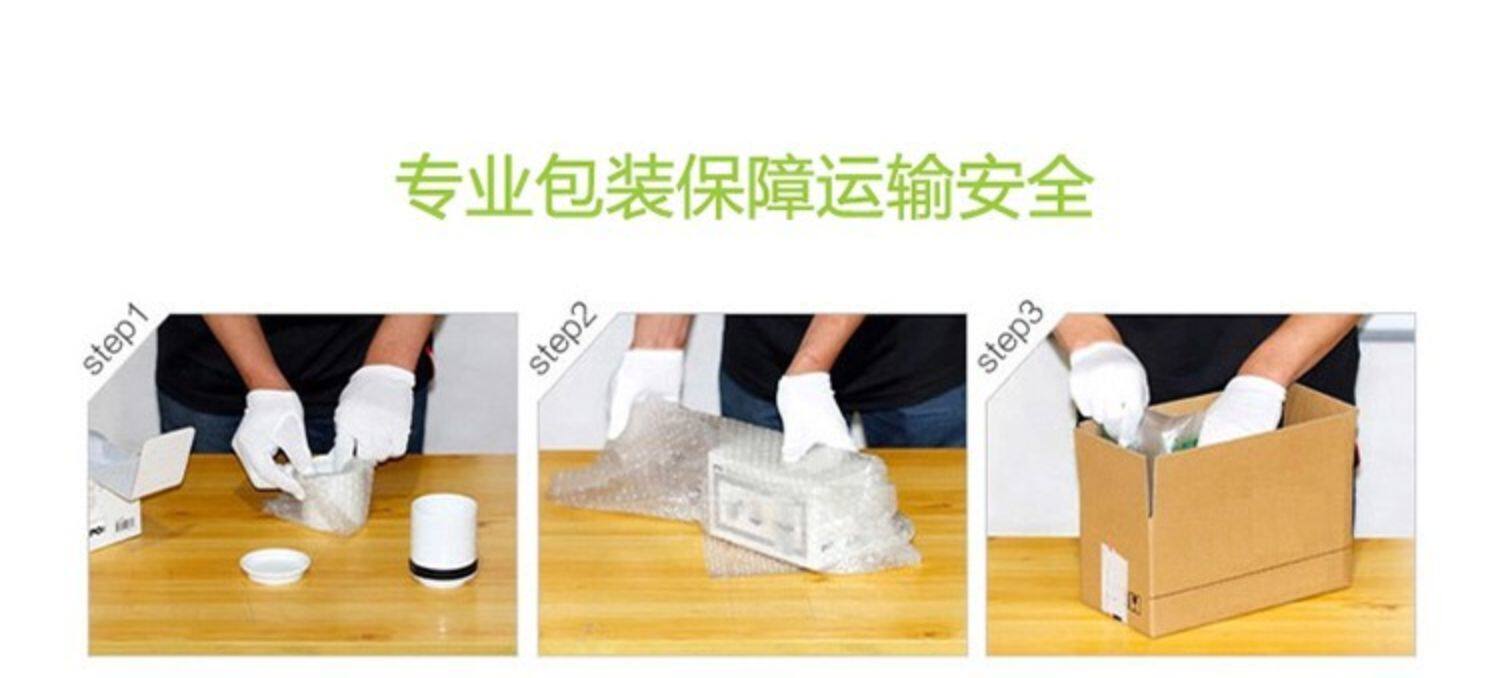 专业包装保障运输安全

step1

step2

step3