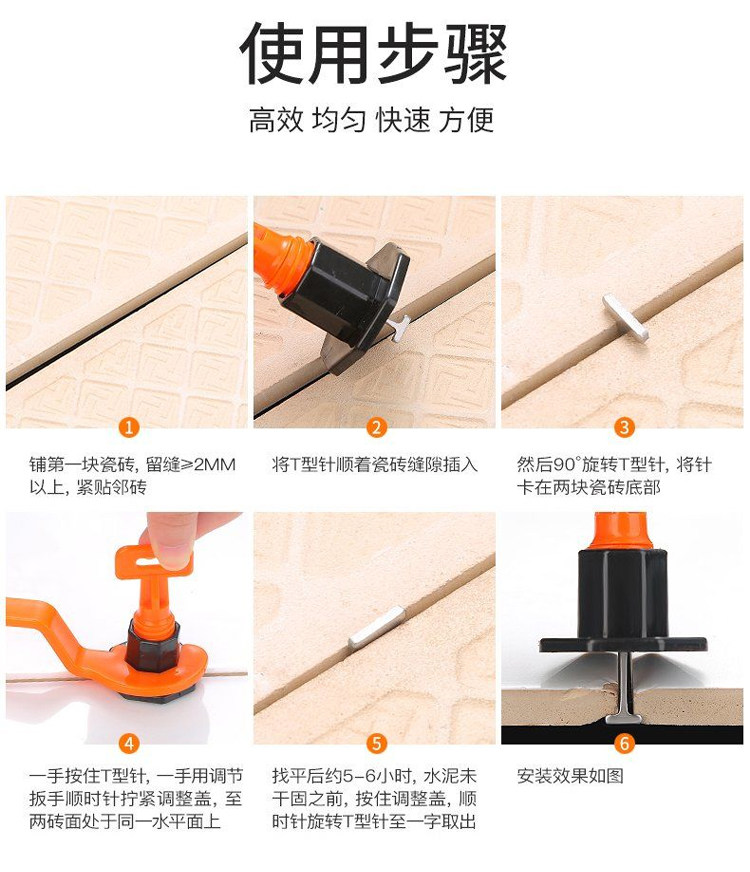 使用步骤

高效 均匀 快速 方便

1

铺第一块瓷砖，留缝≥2MM以上，紧贴邻砖

2

将T型针顺着瓷砖缝隙插入

3

然后90°旋转T型针，将针卡在两块瓷砖底部

4

一手按住T型针，一手用调节扳手顺时针拧紧调整盖，至两砖面处于同一水平面上

5

找平后约5-6小时，水泥未干固之前，按住调整盖，顺时针旋转T型针至一字取出

6

安装效果如图