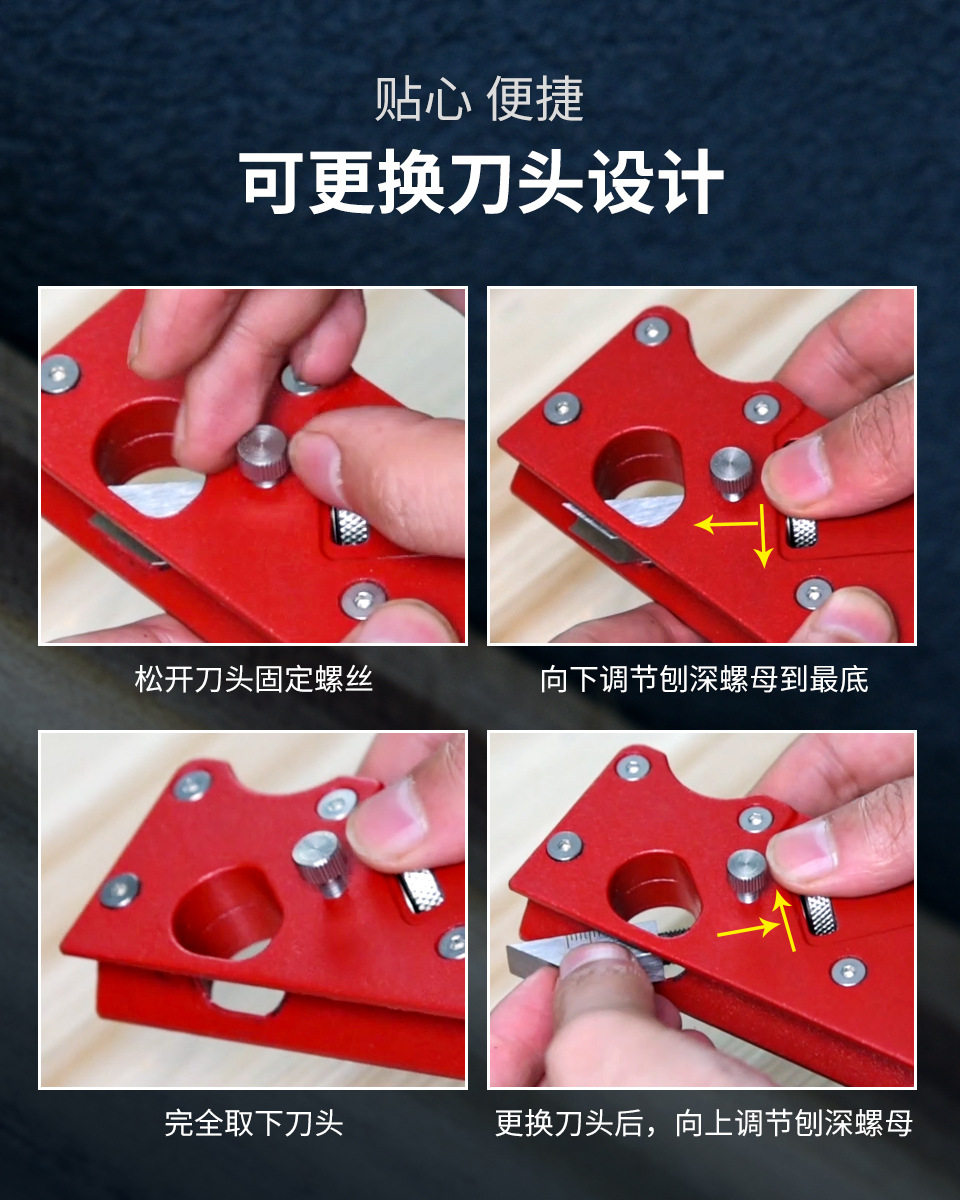 贴心 便捷

可更换刀头设计

松开刀头固定螺丝

向下调节刨深螺母到最底

完全取下刀头

更换刀头后，向上调节刨深螺母