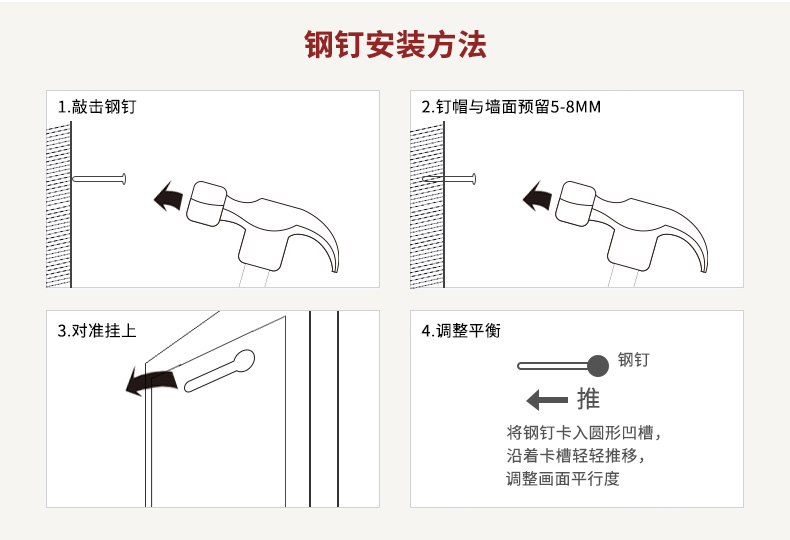 钢钉安装方法

1.敲击钢钉

2.钉帽与墙面预留5-8MM

3.对准挂上

4.调整平衡

钢钉

推

将钢钉卡入圆形凹槽，
沿着卡槽轻轻推移，
调整画面平行度