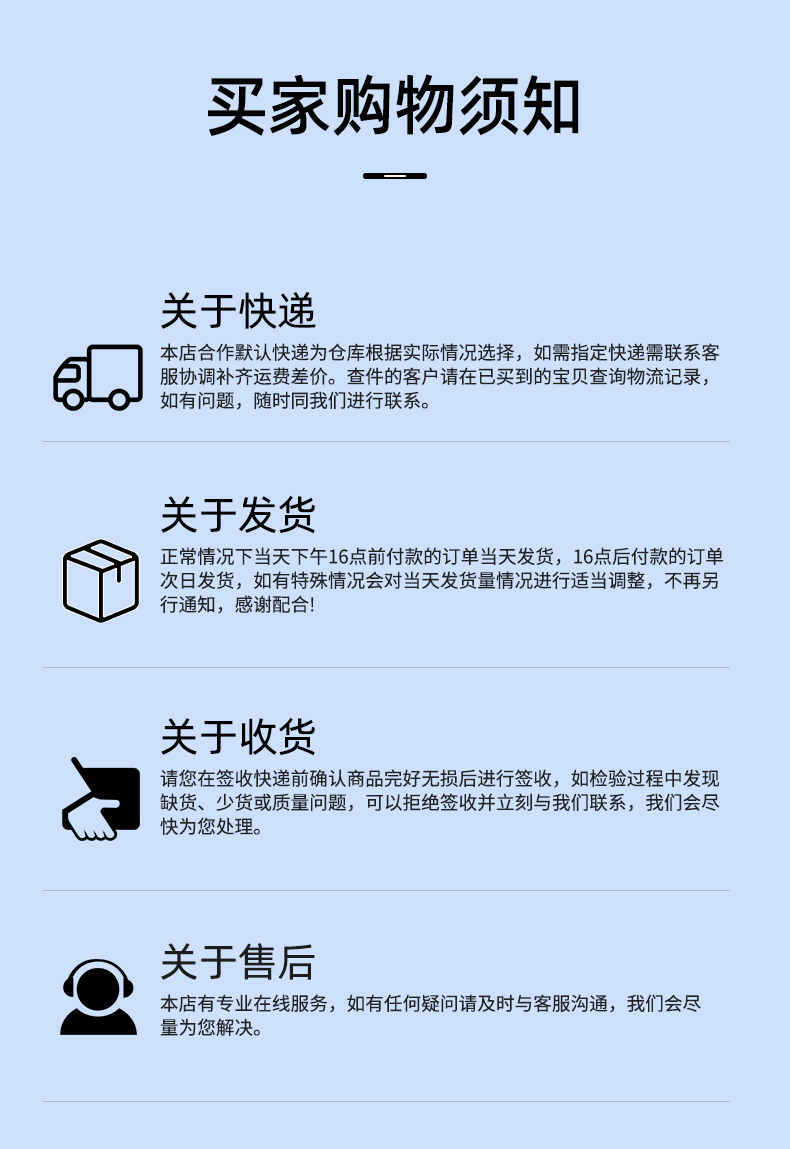 买家购物须知

关于快递

本店合作默认快递为仓库根据实际情况选择，如需指定快递需联系客服协调补齐运费差价。查件的客户请在已买到的宝贝查询物流记录，如有问题，随时同我们进行联系。

关于发货

正常情况下当天下午16点前付款的订单当天发货，16点后付款的订单次日发货，如有特殊情况会对当天发货量情况进行适当调整，不再另行通知，感谢配合!

关于收货

请您在签收快递前确认商品完好无损后进行签收，如检验过程中发现缺货、少货或质量问题，可以拒绝签收并立刻与我们联系，我们会尽快为您处理。

关于售后

本店有专业在线服务，如有任何疑问请及时与客服沟通，我们会尽量为您解决。