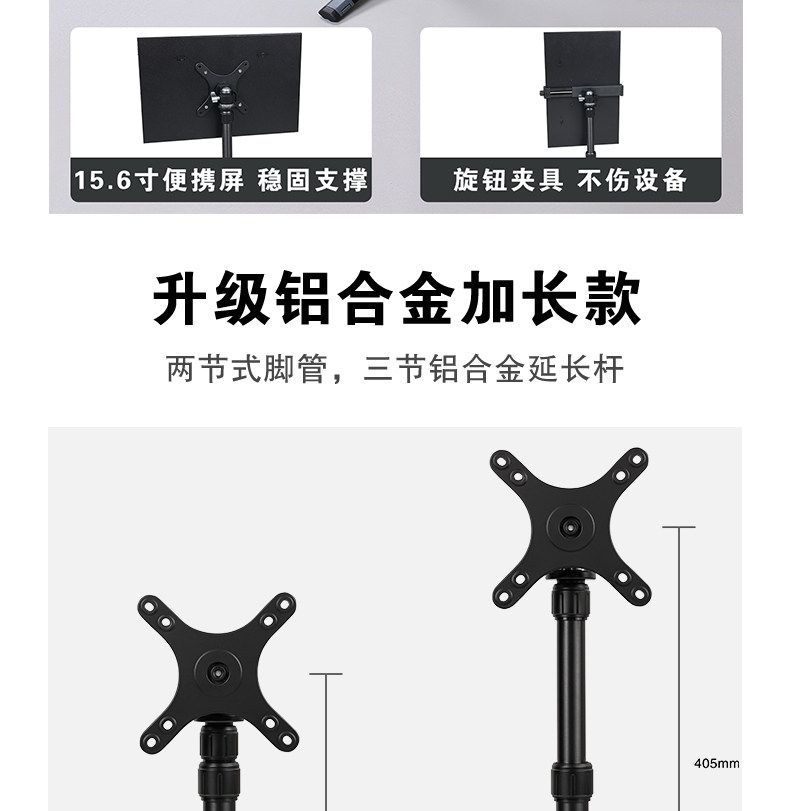 15.6寸便携屏 稳固支撑

旋钮夹具 不伤设备

升级铝合金加长款

两节式脚管，三节铝合金延长杆

405mm