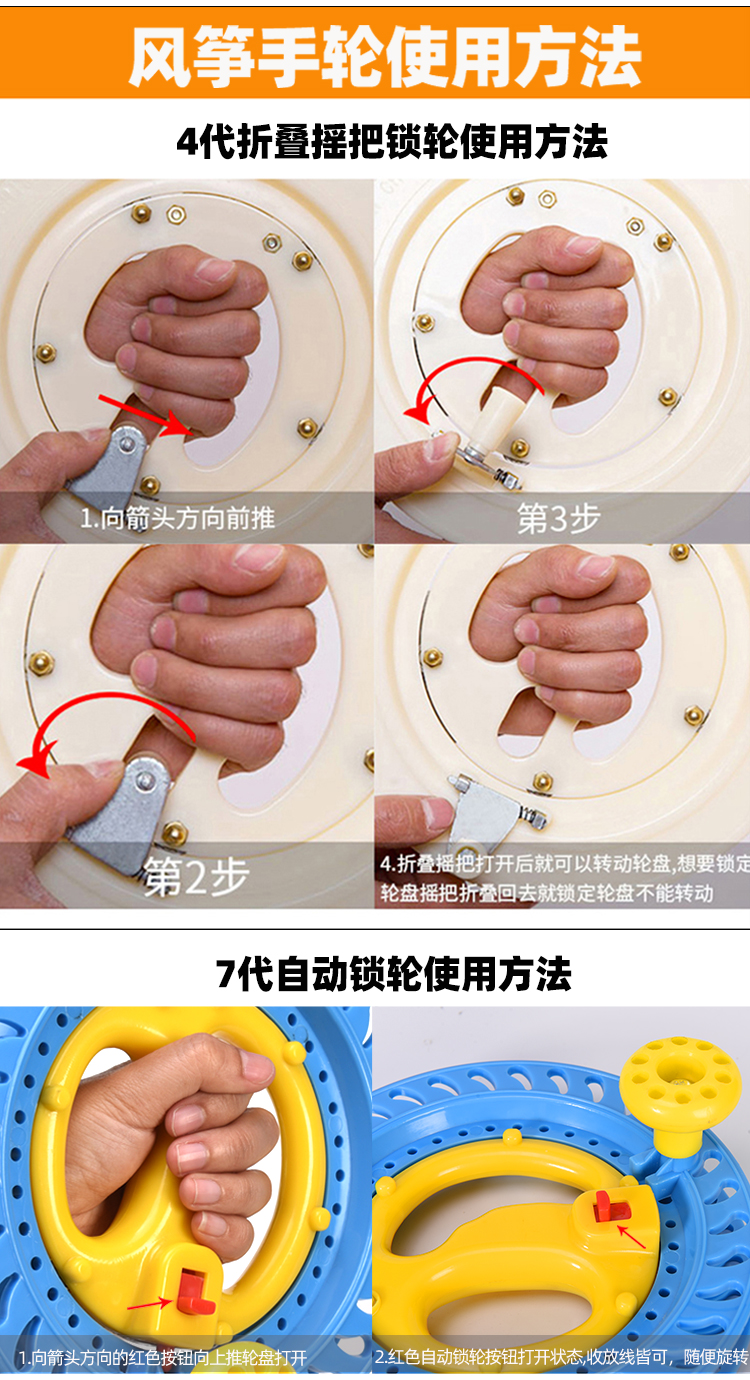 风筝手轮使用方法

4代折叠摇把锁轮使用方法

1.向箭头方向前推

第3步

第2步

4.折叠摇把打开后就可以转动轮盘,想要锁定轮盘摇把折叠回去就锁定轮盘不能转动

7代自动锁轮使用方法

1.向箭头方向的红色按钮向上推轮盘打开

2.红色自动锁轮按钮打开状态,收放线皆可，随便旋转