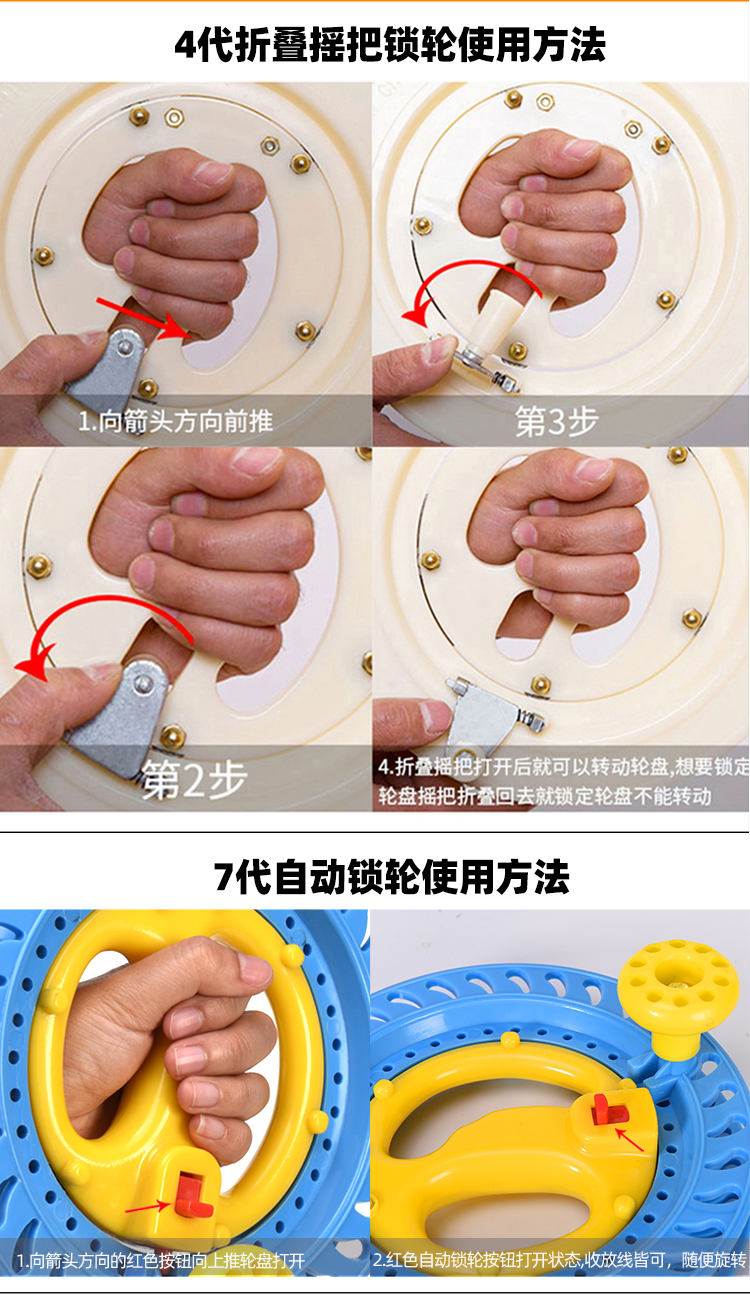 4代折叠摇把锁轮使用方法

1.向箭头方向前推

第3步

第2步

4.折叠摇把打开后就可以转动轮盘,想要锁定轮盘摇把折叠回去就锁定轮盘不能转动

7代自动锁轮使用方法

1.向箭头方向的红色按钮向上推轮盘打开

2.红色自动锁轮按钮打开状态,收放线皆可，随便旋转