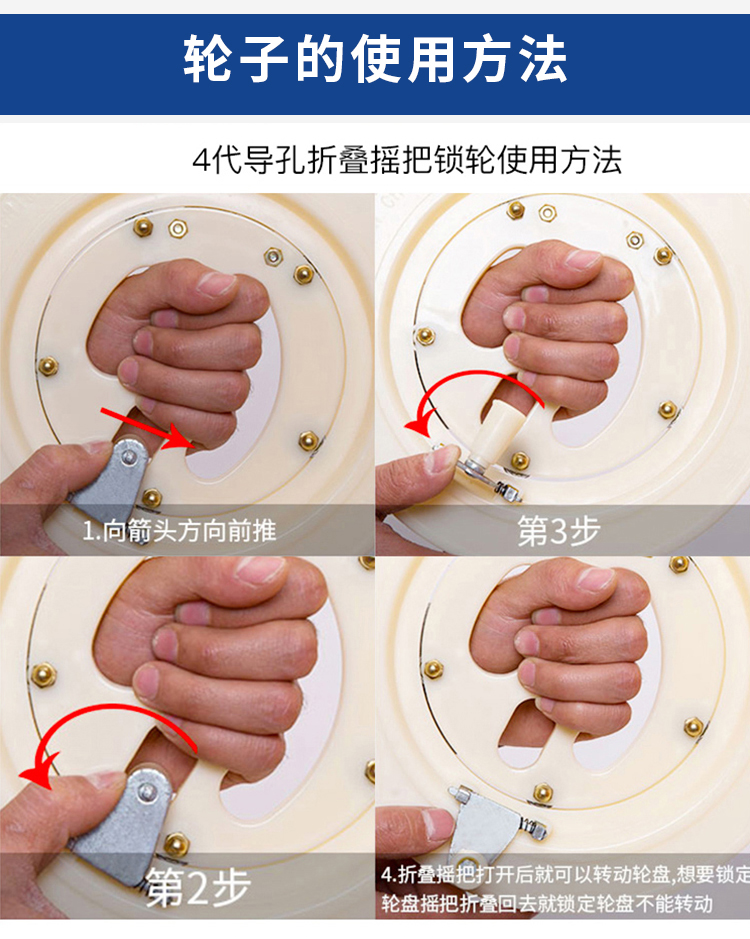 轮子的使用方法

4代导孔折叠摇把锁轮使用方法

1.向箭头方向前推

第3步

第2步

4.折叠摇把打开后就可以转动轮盘,想要锁定轮盘摇把折叠回去就锁定轮盘不能转动