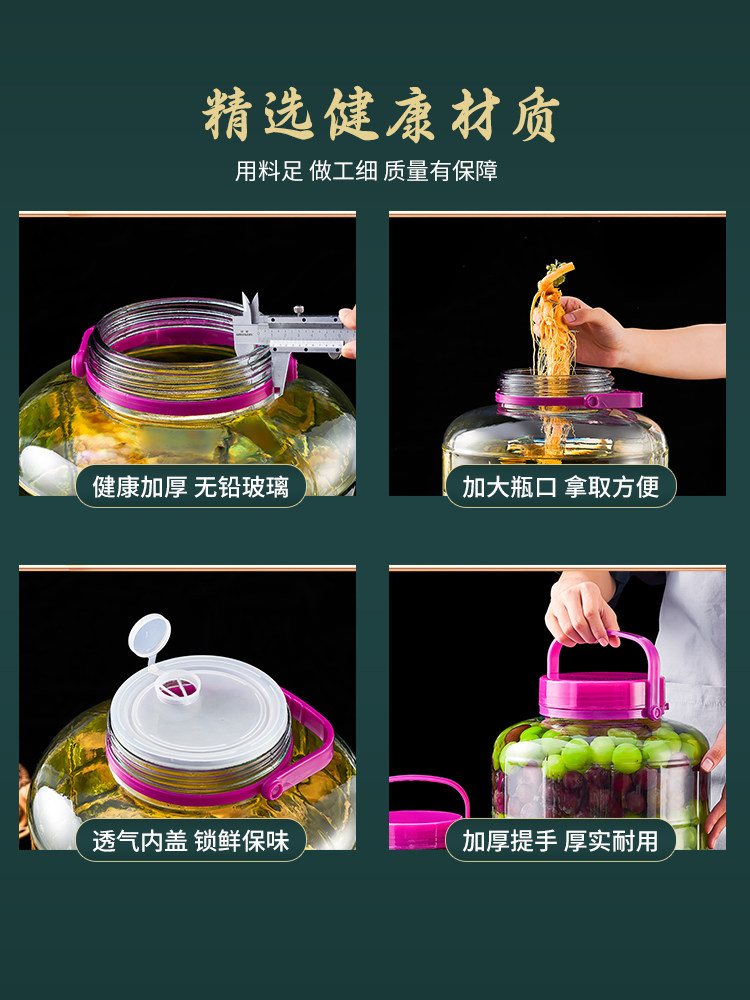 精选健康材质

用料足 做工细 质量有保障

健康加厚 无铅玻璃

加大瓶口 拿取方便

透气内盖 锁鲜保味

加厚提手 厚实耐用