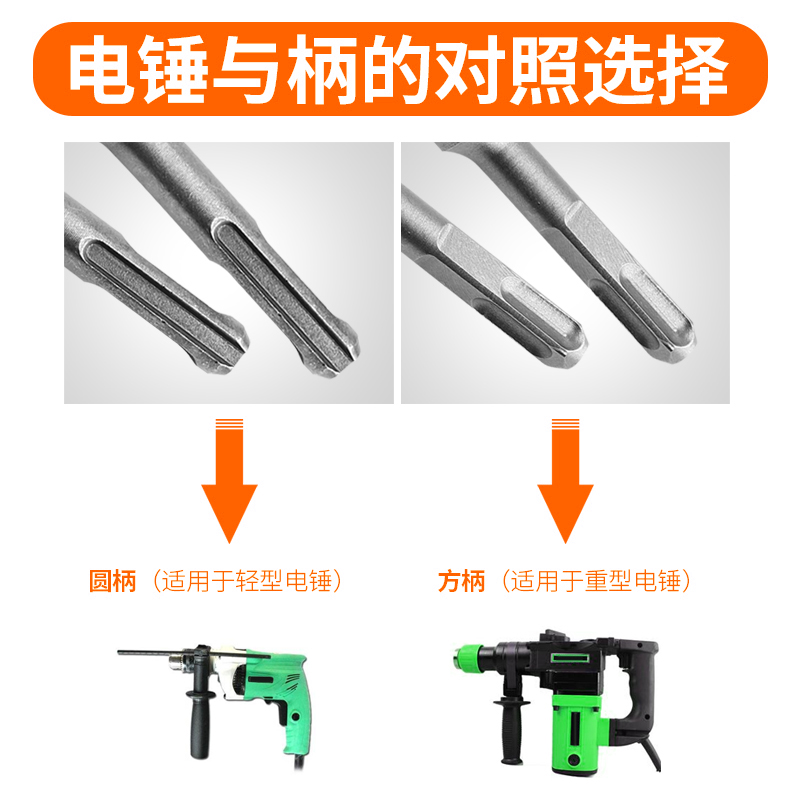 电锤与柄的对照选择

圆柄（适用于轻型电锤）

方柄（适用于重型电锤）